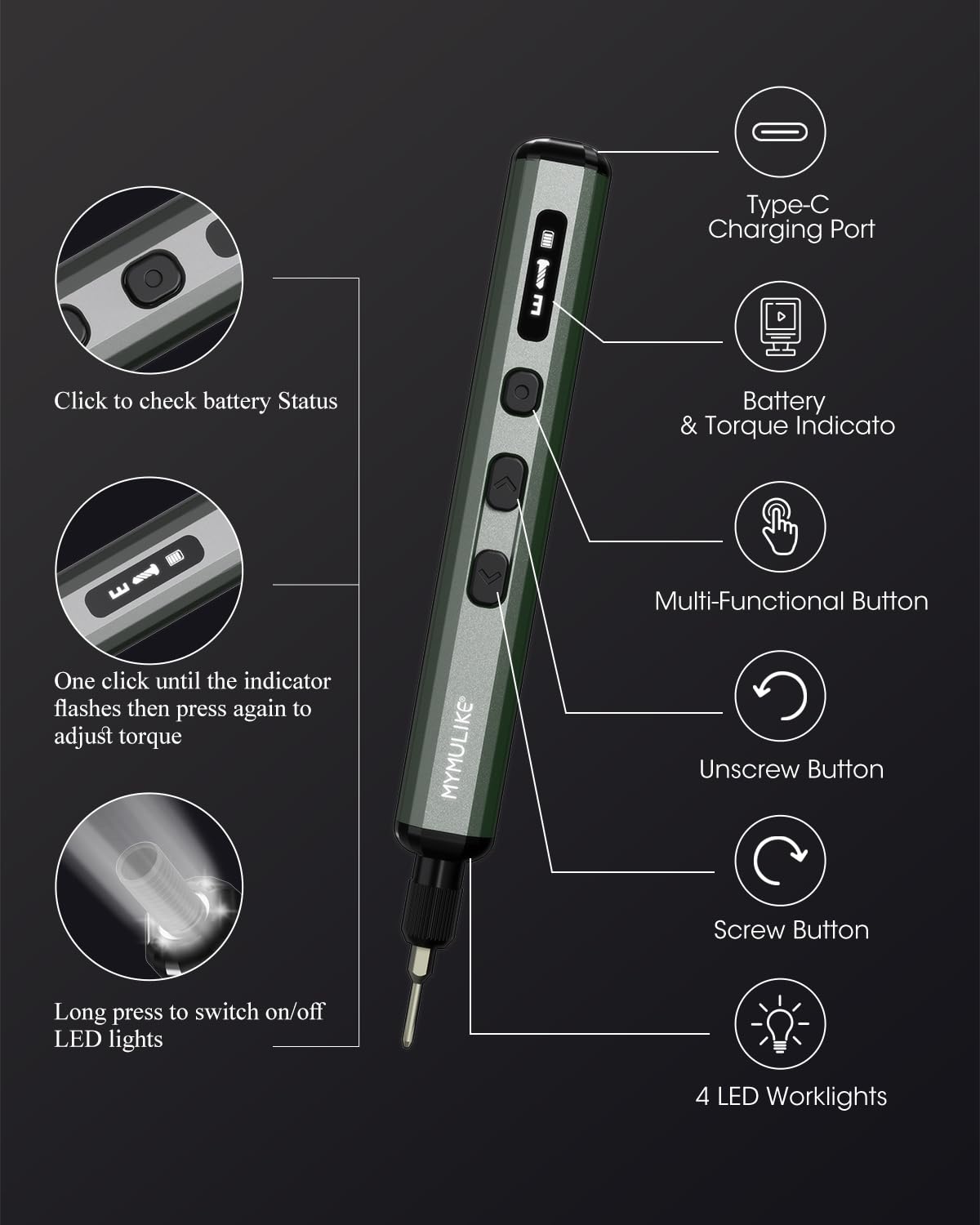 Click to check battery Status

One click until the indicator flashes then press again to adjust torque

Long press to switch on/off LED lights

MYMULIKE®

Type-C Charging Port

Battery & Torque Indicato

Multi-Functional Button

Unscrew Button

Screw Button

4 LED Worklights