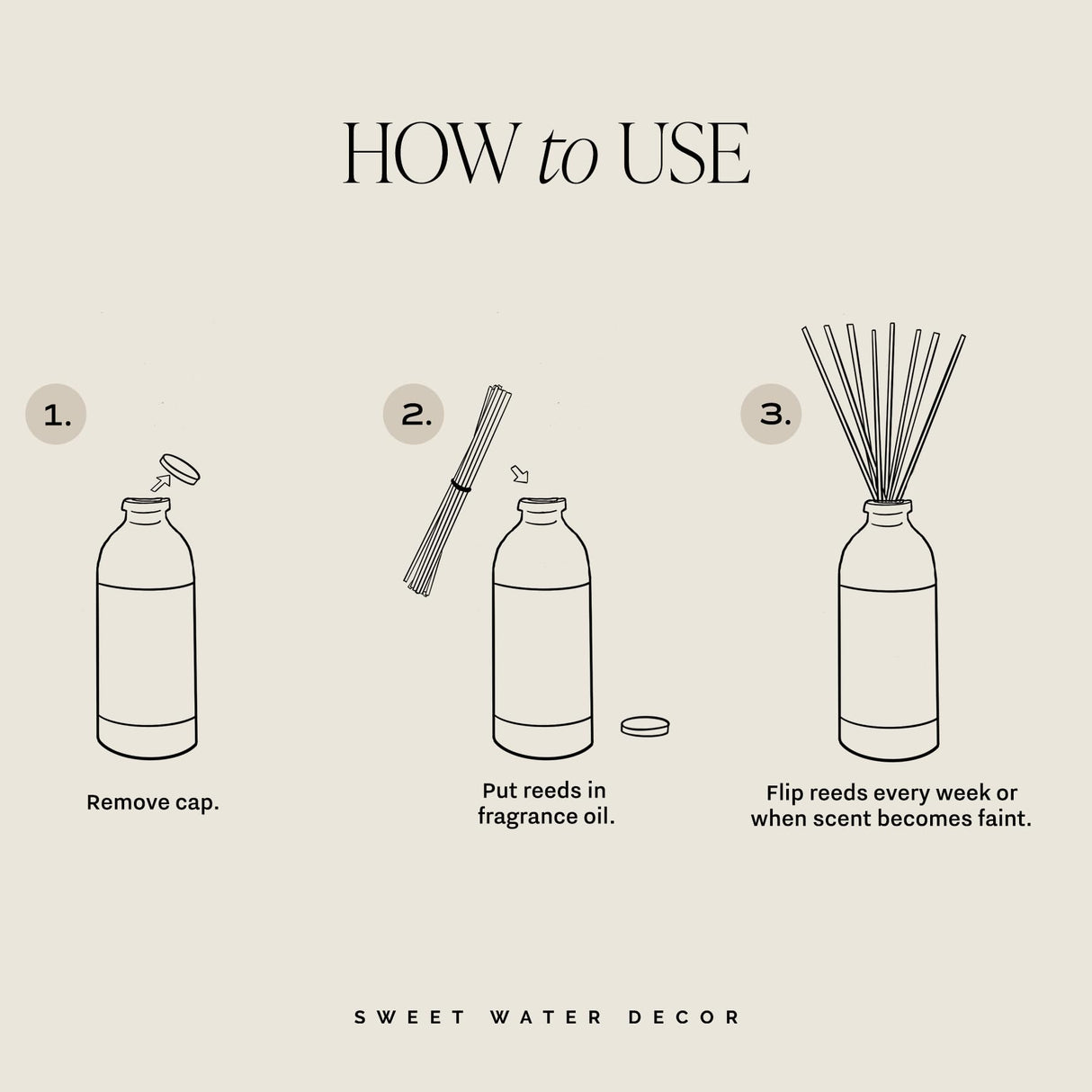 HOW to USE

1.

Remove cap.

2.

Put reeds in fragrance oil.

3.

Flip reeds every week or when scent becomes faint.

SWEET WATER DECOR