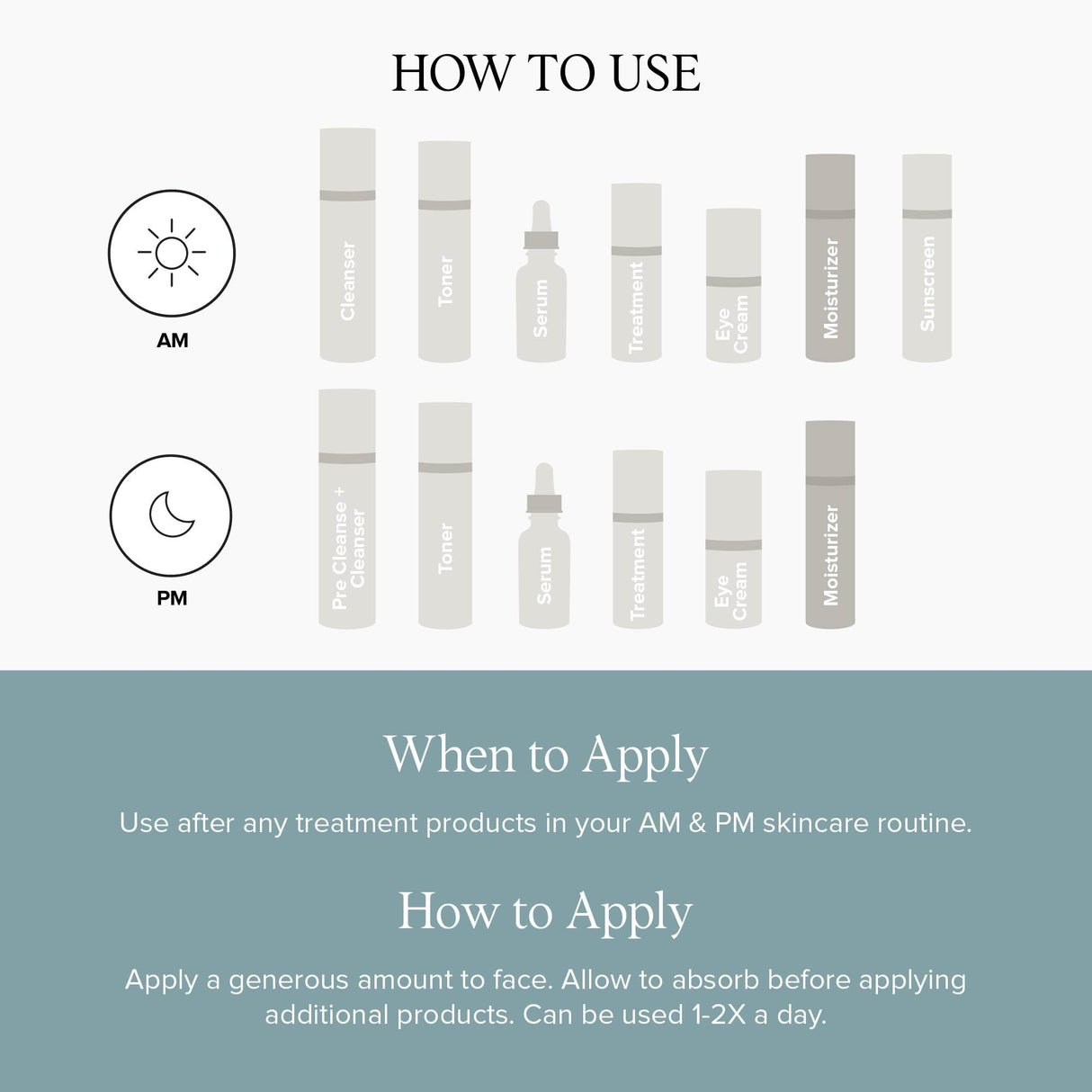 HOW TO USE

AM

Cleanser

Toner

Serum

Treatment

Eye Cream

Moisturizer

Sunscreen

PM

Pre Cleanse + Cleanser

Toner

Serum

Treatment

Eye Cream

Moisturizer

When to Apply

Use after any treatment products in your AM & PM skincare routine.

How to Apply

Apply a generous amount to face. Allow to absorb before applying additional products. Can be used 1-2X a day.