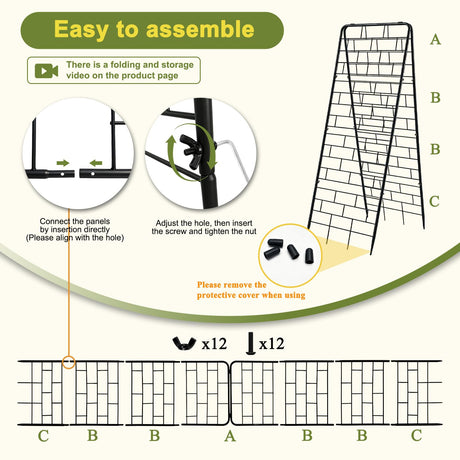 Easy to assemble

There is a folding and storage video on the product page

A

B

B

C

Connect the panels by insertion directly (Please align with the hole)

Adjust the hole, then insert the screw and tighten the nut

Please remove the protective cover when using

x12 x12

C B B A B B C