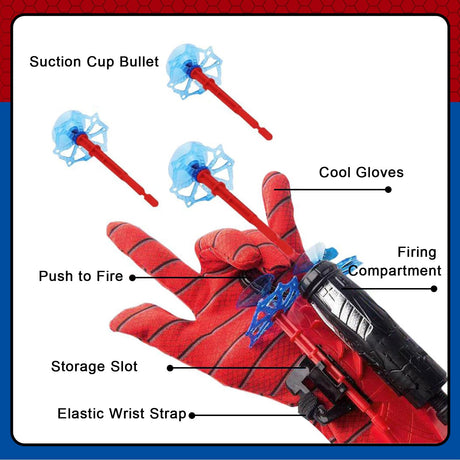 Suction Cup Bullet

Cool Gloves

Firing Compartment

Push to Fire

Storage Slot

Elastic Wrist Strap