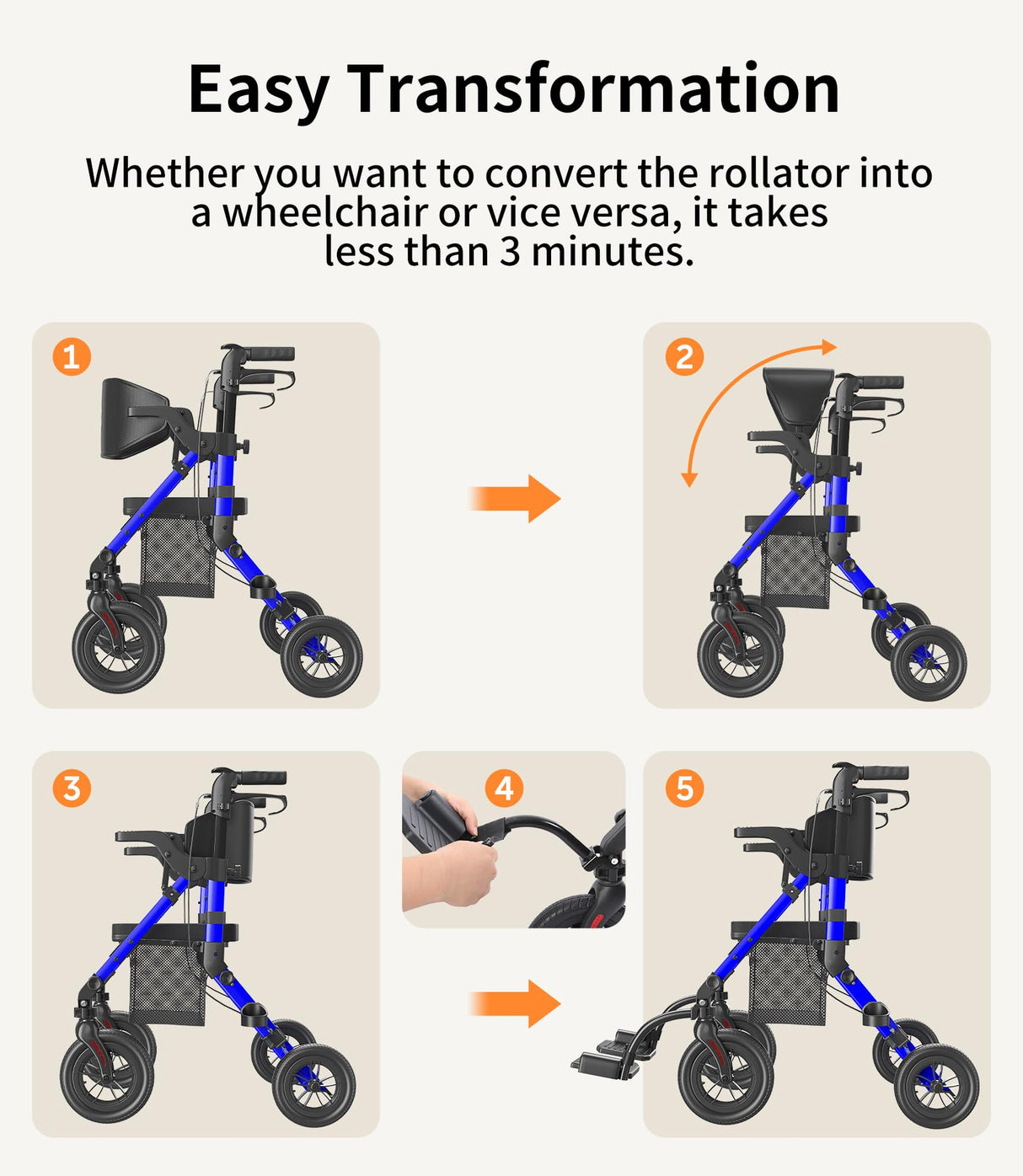 Easy Transformation

Whether you want to convert the rollator into a wheelchair or vice versa, it takes less than 3 minutes.

1

2

3

4

5