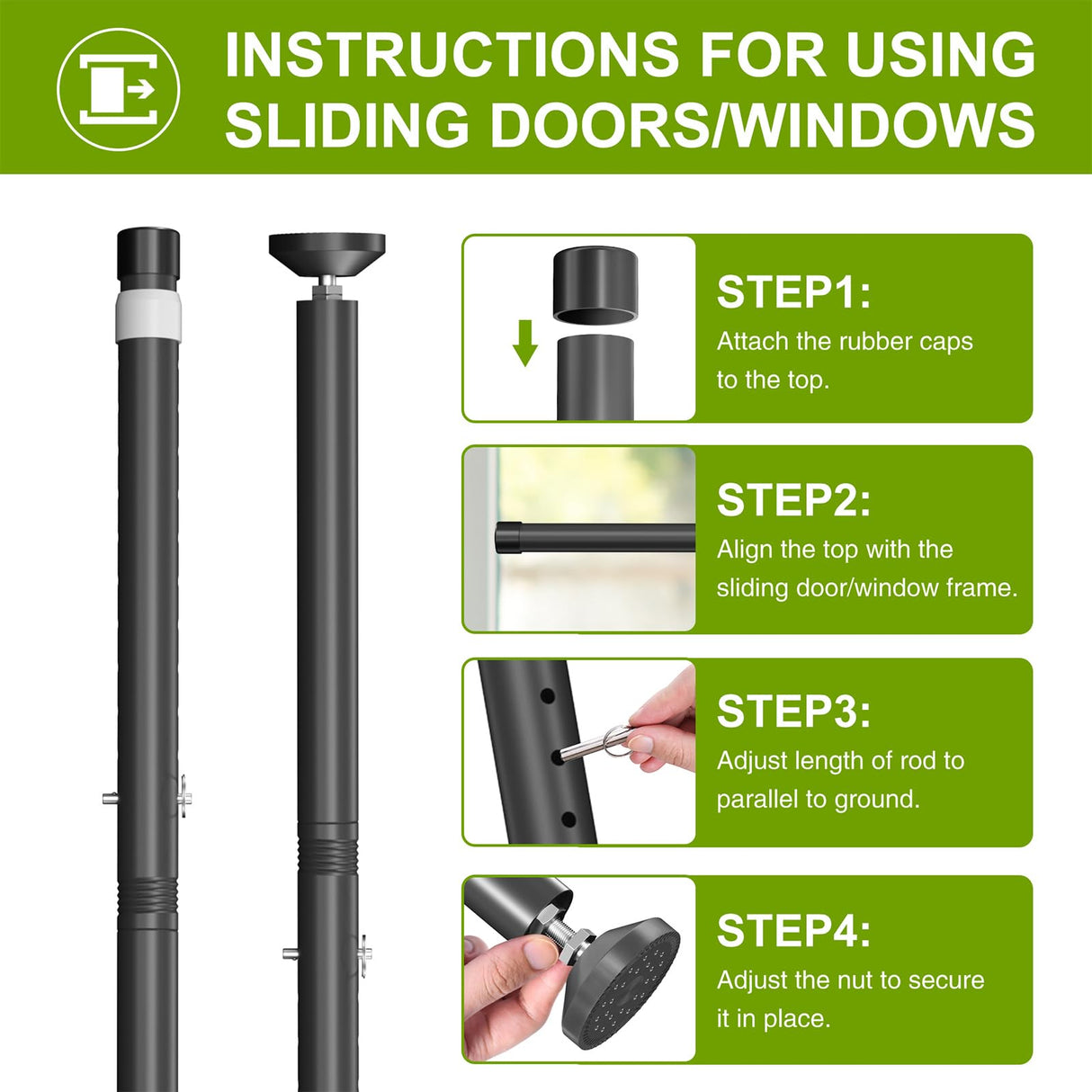 INSTRUCTIONS FOR USING SLIDING DOORS/WINDOWS

STEP1:
Attach the rubber caps to the top.

STEP2:
Align the top with the sliding door/window frame.

STEP3:
Adjust length of rod to parallel to ground.

STEP4:
Adjust the nut to secure it in place.