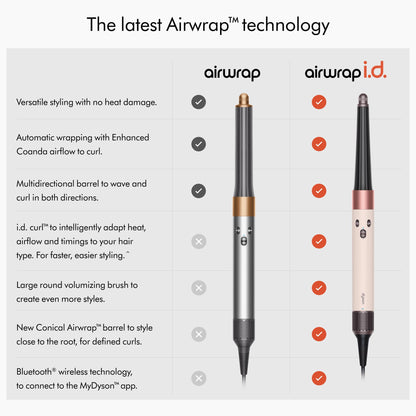 The latest Airwrap™ technology

| | airwrap | airwrap i.d. |
|---|---|---|
| Versatile styling with no heat damage. | ✓ | ✓ |
| Automatic wrapping with Enhanced Coanda airflow to curl. | ✓ | ✓ |
| Multidirectional barrel to wave and curl in both directions. | ✓ | ✓ |
| i.d. curl™ to intelligently adapt heat, airflow and timings to your hair type. For faster, easier styling.^ | ✕ | ✓ |
| Large round volumizing brush to create even more styles. | ✕ | ✓ |
| New Conical Airwrap™ barrel to style close to the root, for defined curls. | ✕ | ✓ |
| Bluetooth® wireless technology, to connect to the MyDyson™ app. | ✕ | ✓ |