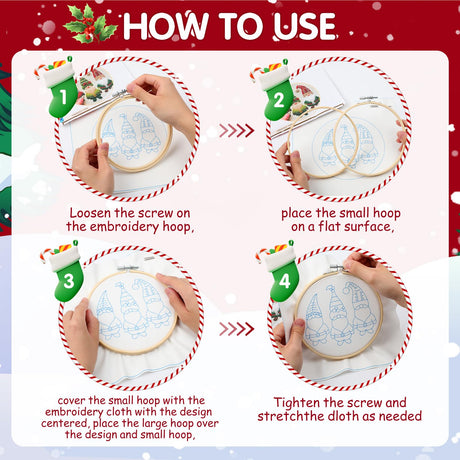 HOW TO USE

1

Loosen the screw on the embroidery hoop,

2

place the small hoop on a flat surface,

3

cover the small hoop with the embroidery cloth with the design centered, place the large hoop over the design and small hoop,

4

Tighten the screw and stretchthe dloth as needed