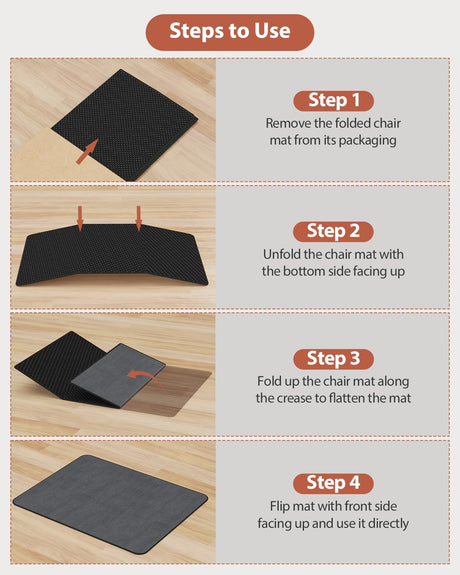 Steps to Use

Step 1
Remove the folded chair mat from its packaging

Step 2
Unfold the chair mat with the bottom side facing up

Step 3
Fold up the chair mat along the crease to flatten the mat

Step 4
Flip mat with front side facing up and use it directly