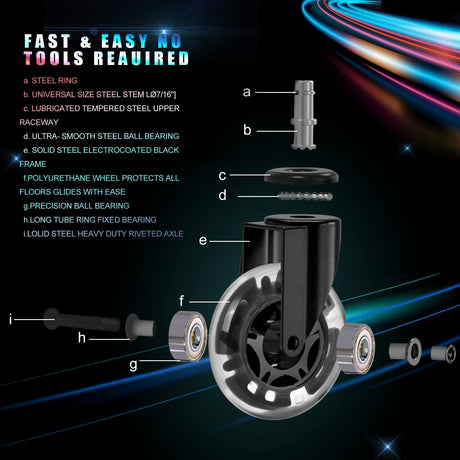 FAST & EASY NO TOOLS REAUIRED

a. STEEL RING

b. UNIVERSAL SIZE STEEL STEM LØ7/16"]

c. LUBRICATED TEMPERED STEEL UPPER RACEWAY

d. ULTRA- SMOOTH STEEL BALL BEARING

e. SOLID STEEL ELECTROCOATED BLACK FRAME

f.POLYURETHANE WHEEL PROTECTS ALL FLOORS GLIDES WITH EASE

g.PRECISION BALL BEARING

h.LONG TUBE RING FIXED BEARING

i.LOLID STEEL HEAVY DUTY RIVETED AXLE

a

b

c

d

e

f

i

h

g