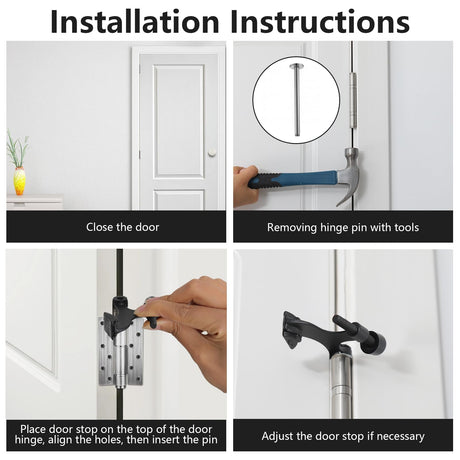 Installation Instructions

Close the door

Removing hinge pin with tools

Place door stop on the top of the door hinge, align the holes, then insert the pin

Adjust the door stop if necessary