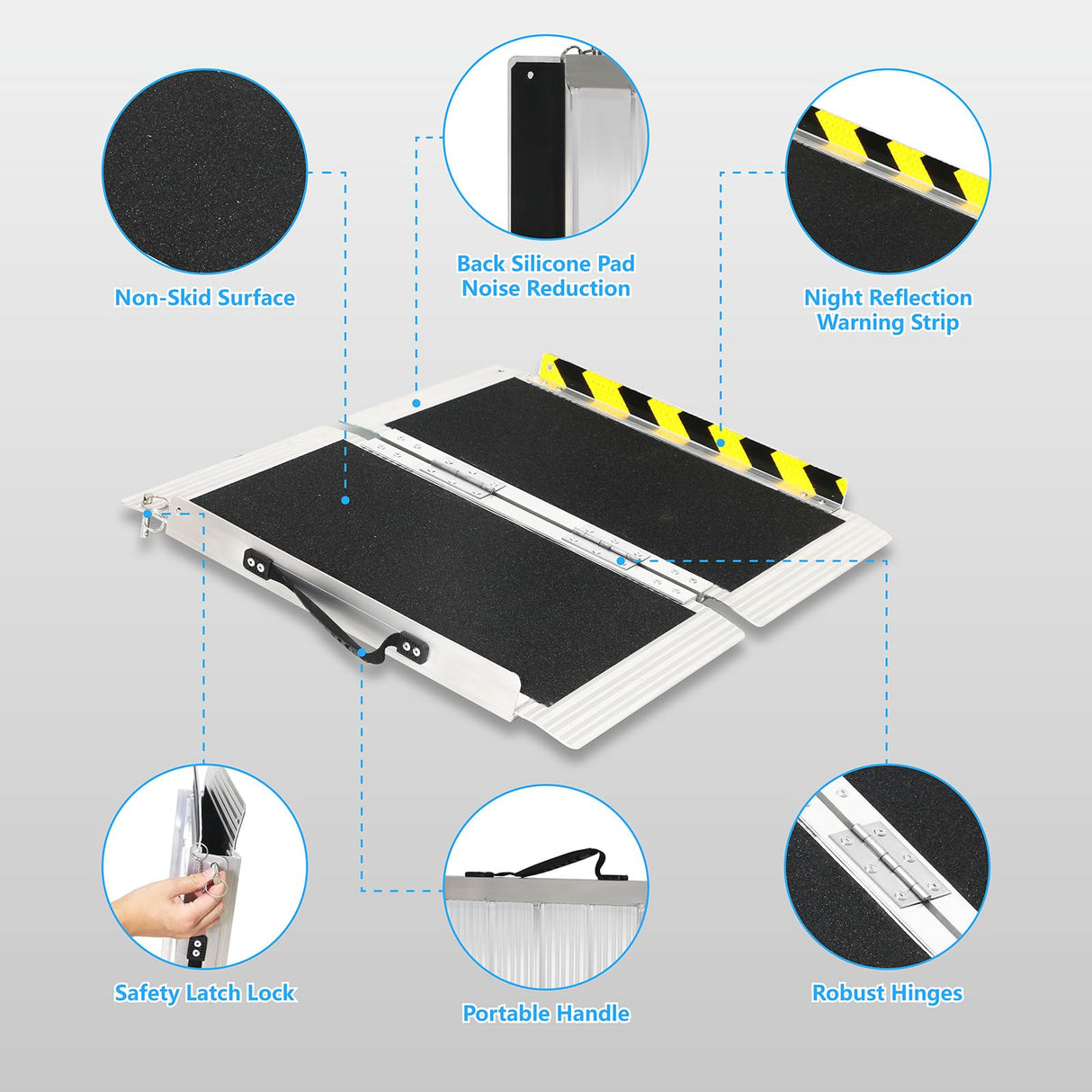 Non-Skid Surface

Back Silicone Pad
Noise Reduction

Night Reflection
Warning Strip

Safety Latch Lock

Portable Handle

Robust Hinges