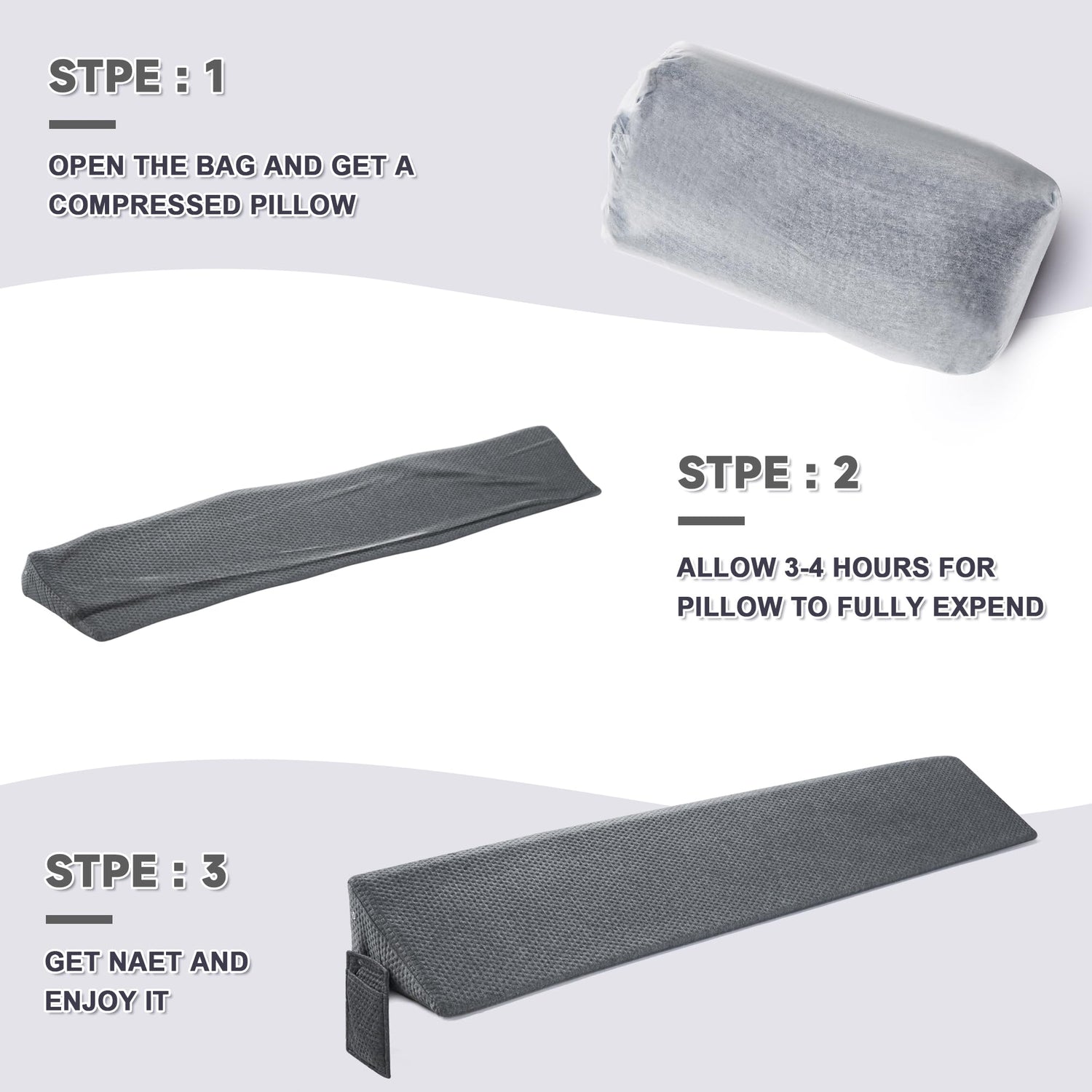 STPE : 1

OPEN THE BAG AND GET A COMPRESSED PILLOW

STPE : 2

ALLOW 3-4 HOURS FOR PILLOW TO FULLY EXPEND

STPE : 3

GET NAET AND ENJOY IT