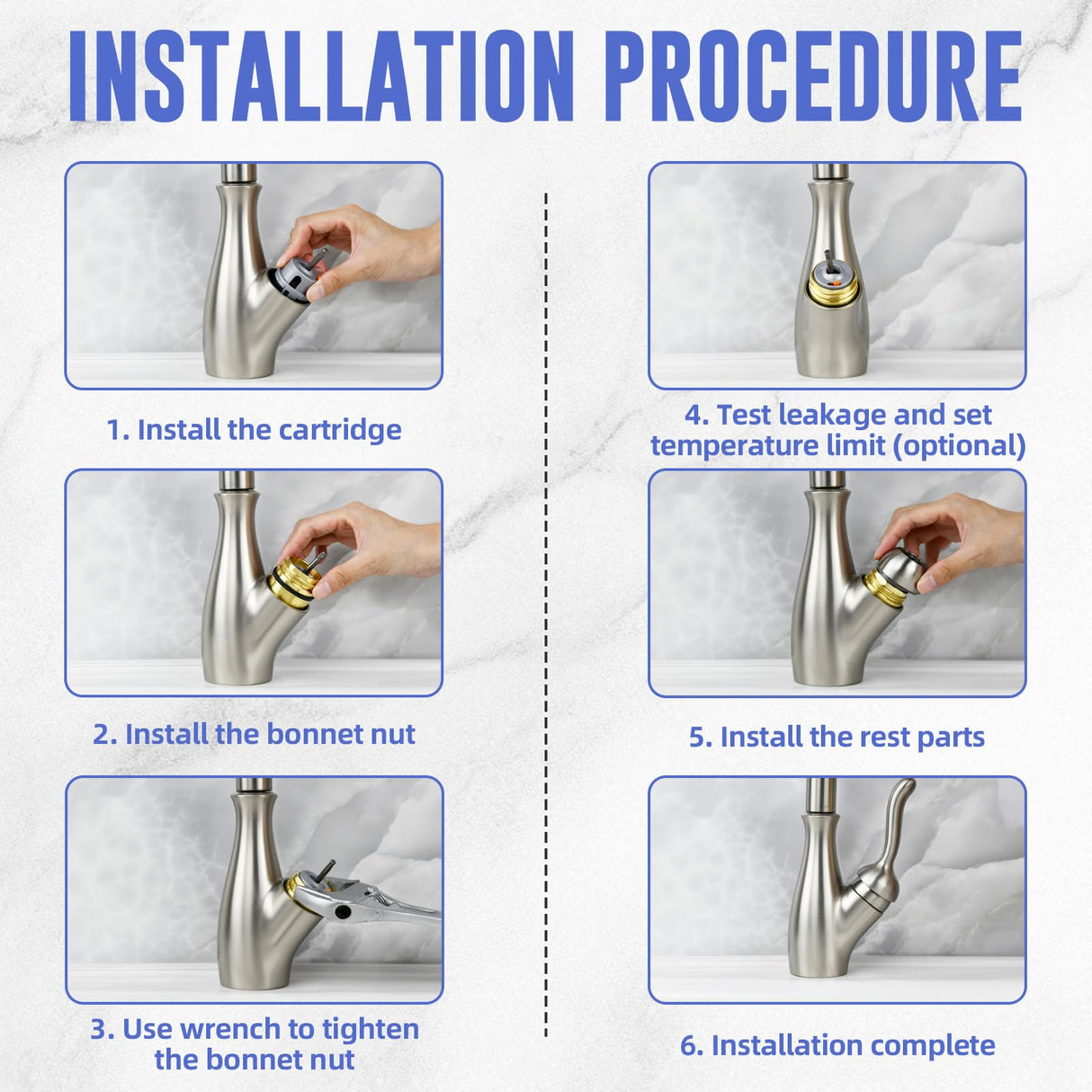 INSTALLATION PROCEDURE

1. Install the cartridge

2. Install the bonnet nut

3. Use wrench to tighten the bonnet nut

4. Test leakage and set temperature limit (optional)

5. Install the rest parts

6. Installation complete