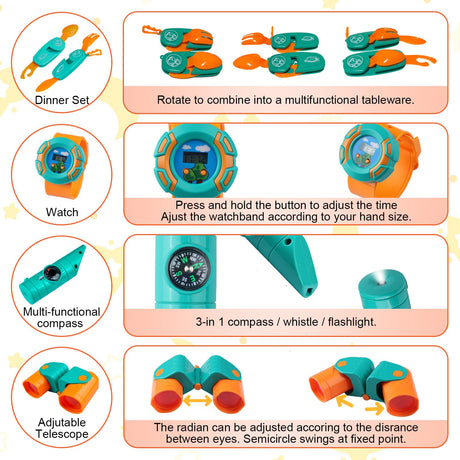 Dinner Set

Rotate to combine into a multifunctional tableware.

Watch

Press and hold the button to adjust the time
Ajust the watchband according to your hand size.

Multi-functional compass

3-in 1 compass / whistle / flashlight.

Adjutable Telescope

The radian can be adjusted accoring to the disrance between eyes. Semicircle swings at fixed point.