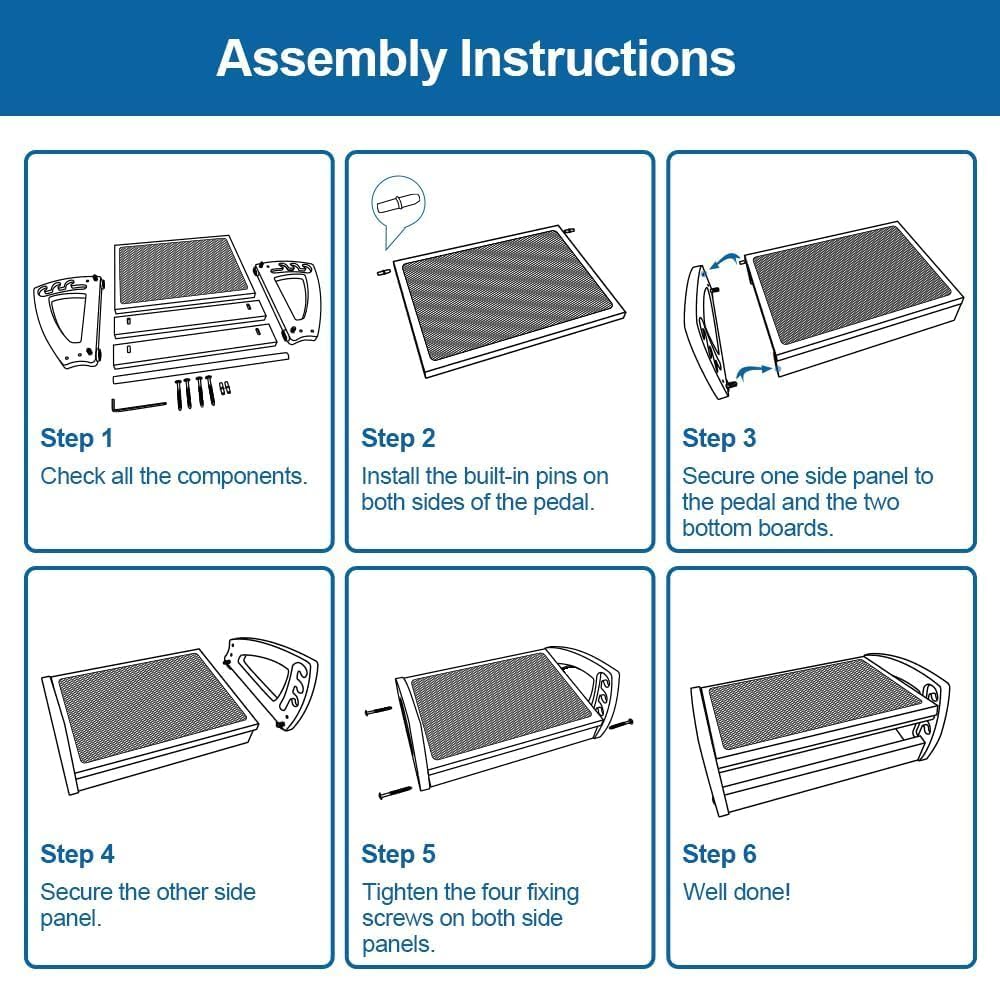 Assembly Instructions

Step 1
Check all the components.

Step 2
Install the built-in pins on both sides of the pedal.

Step 3
Secure one side panel to the pedal and the two bottom boards.

Step 4
Secure the other side panel.

Step 5
Tighten the four fixing screws on both side panels.

Step 6
Well done!