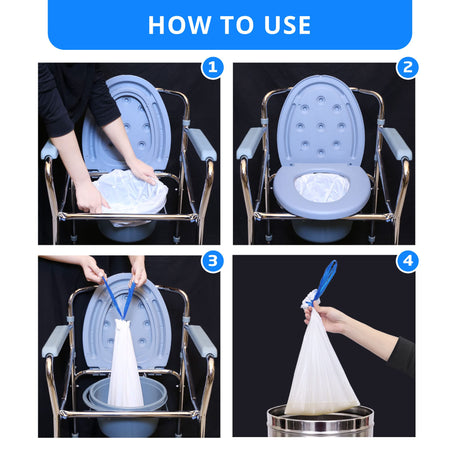 HOW TO USE

1

2

3

4