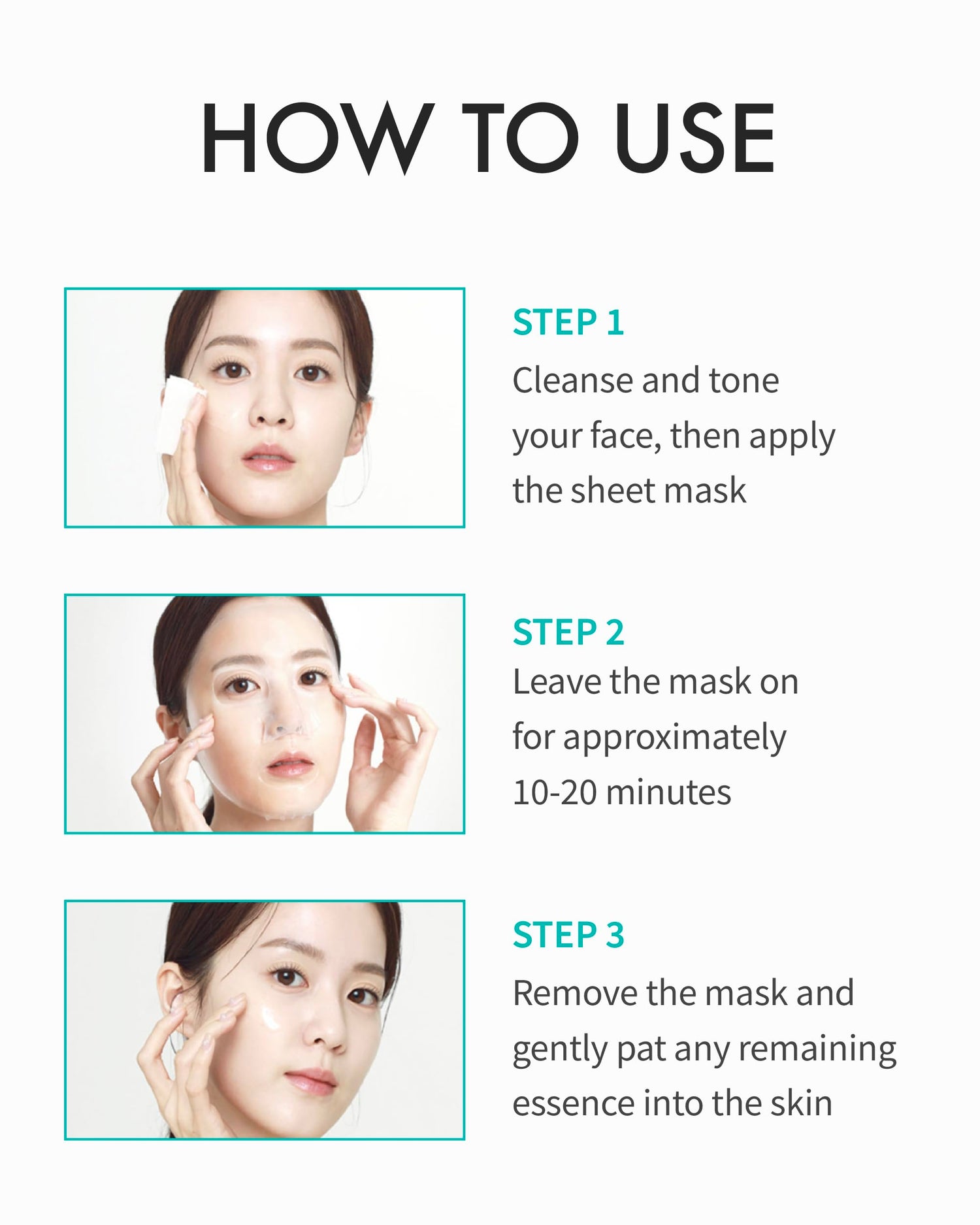 HOW TO USE

STEP 1

Cleanse and tone your face, then apply the sheet mask

STEP 2

Leave the mask on for approximately 10-20 minutes

STEP 3

Remove the mask and gently pat any remaining essence into the skin