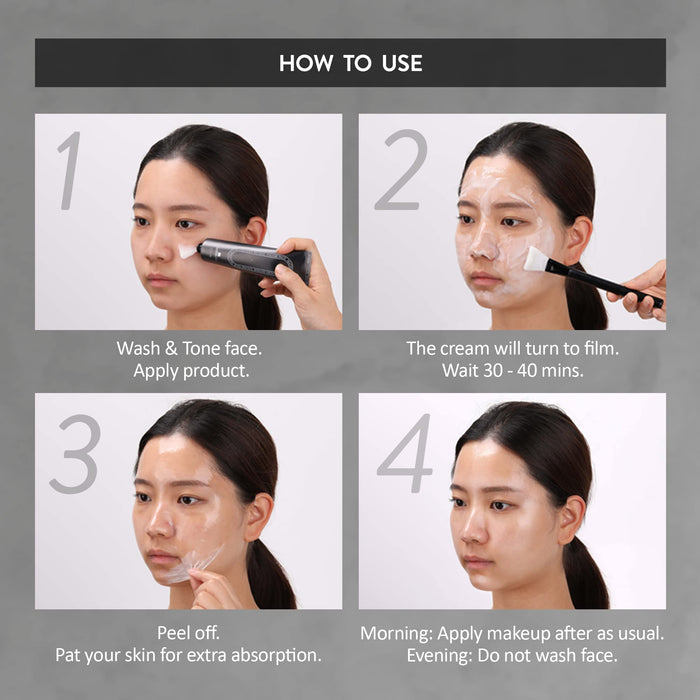 HOW TO USE

1

Wash & Tone face.
Apply product.

2

The cream will turn to film.
Wait 30 - 40 mins.

3

Peel off.
Pat your skin for extra absorption.

4

Morning: Apply makeup after as usual.
Evening: Do not wash face.