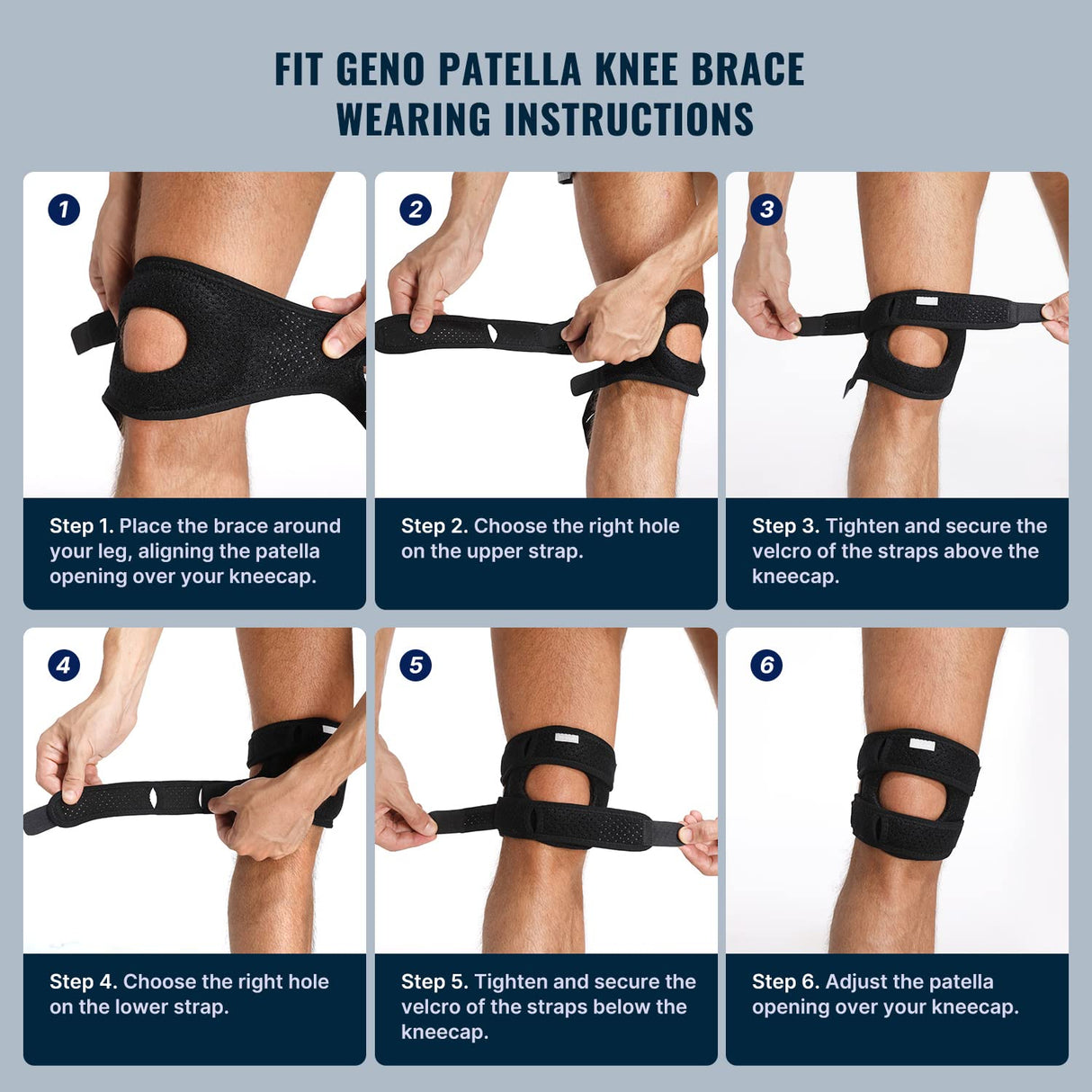 FIT GENO PATELLA KNEE BRACE
WEARING INSTRUCTIONS

1

Step 1. Place the brace around your leg, aligning the patella opening over your kneecap.

2

Step 2. Choose the right hole on the upper strap.

3

Step 3. Tighten and secure the velcro of the straps above the kneecap.

4

Step 4. Choose the right hole on the lower strap.

5

Step 5. Tighten and secure the velcro of the straps below the kneecap.

6

Step 6. Adjust the patella opening over your kneecap.