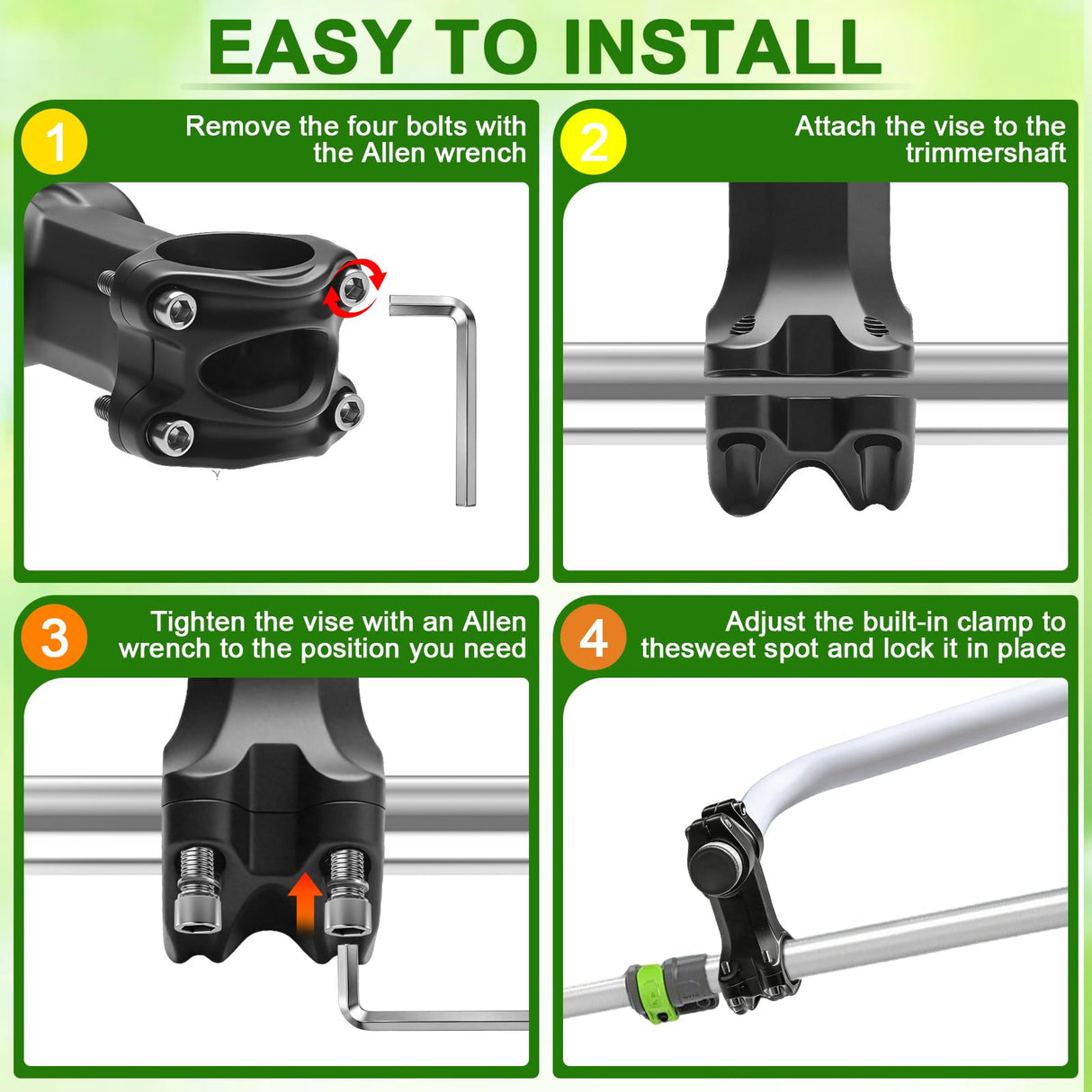 EASY TO INSTALL

1 Remove the four bolts with the Allen wrench

2 Attach the vise to the trimmershaft

3 Tighten the vise with an Allen wrench to the position you need

4 Adjust the built-in clamp to thesweet spot and lock it in place