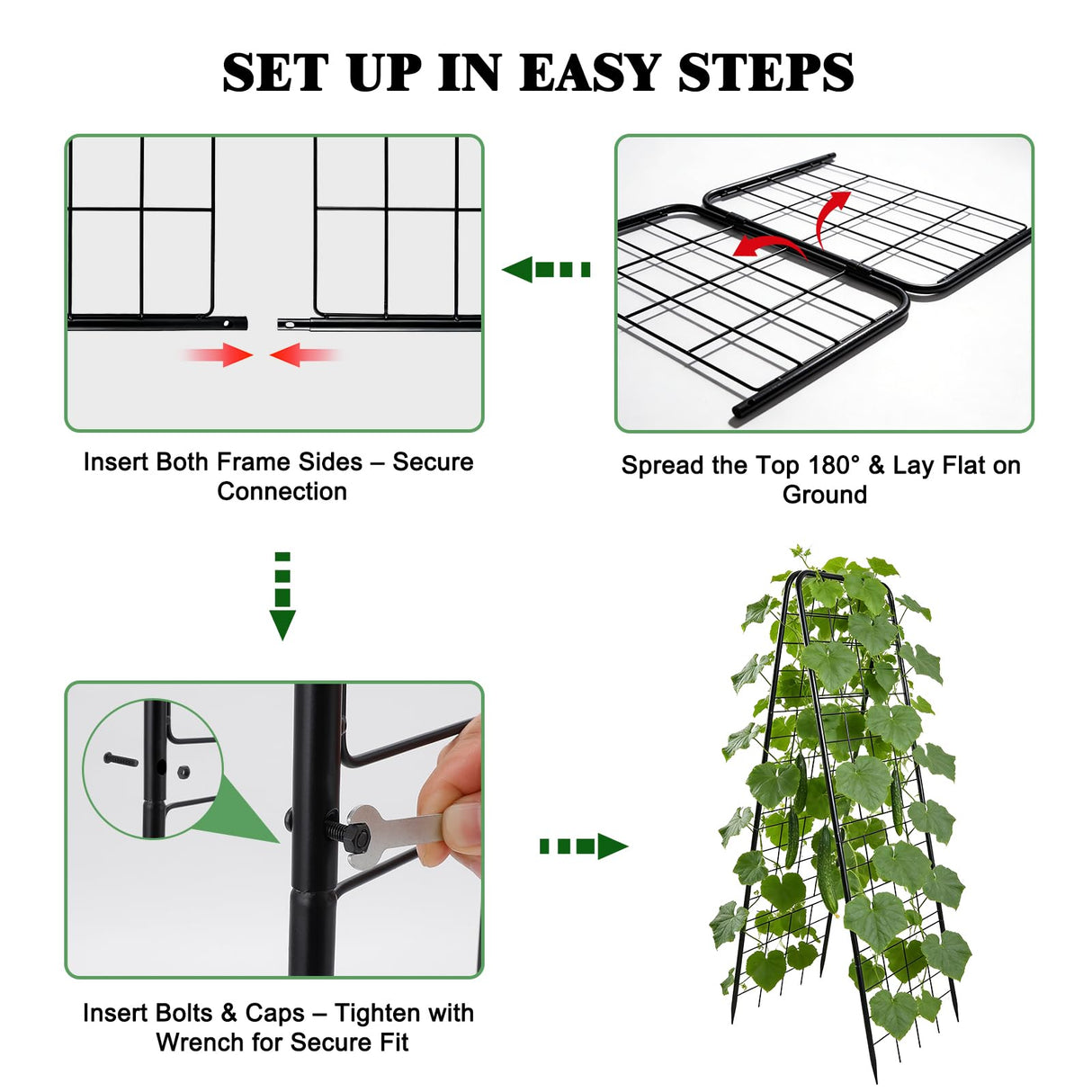 SET UP IN EASY STEPS

Insert Both Frame Sides – Secure Connection

Spread the Top 180° & Lay Flat on Ground

Insert Bolts & Caps – Tighten with Wrench for Secure Fit