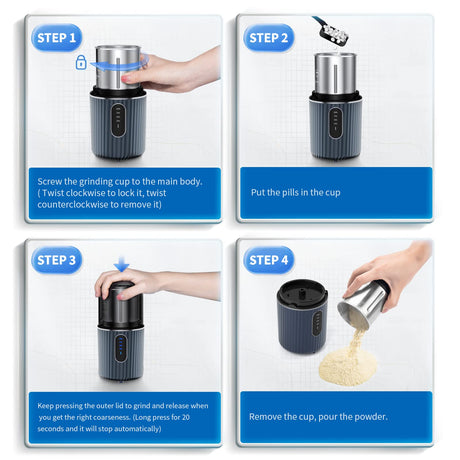 STEP 1

Screw the grinding cup to the main body. ( Twist clockwise to lock it, twist counterclockwise to remove it)

STEP 2

Put the pills in the cup

STEP 3

Keep pressing the outer lid to grind and release when you get the right coarseness. (Long press for 20 seconds and it will stop automatically)

STEP 4

Remove the cup, pour the powder.