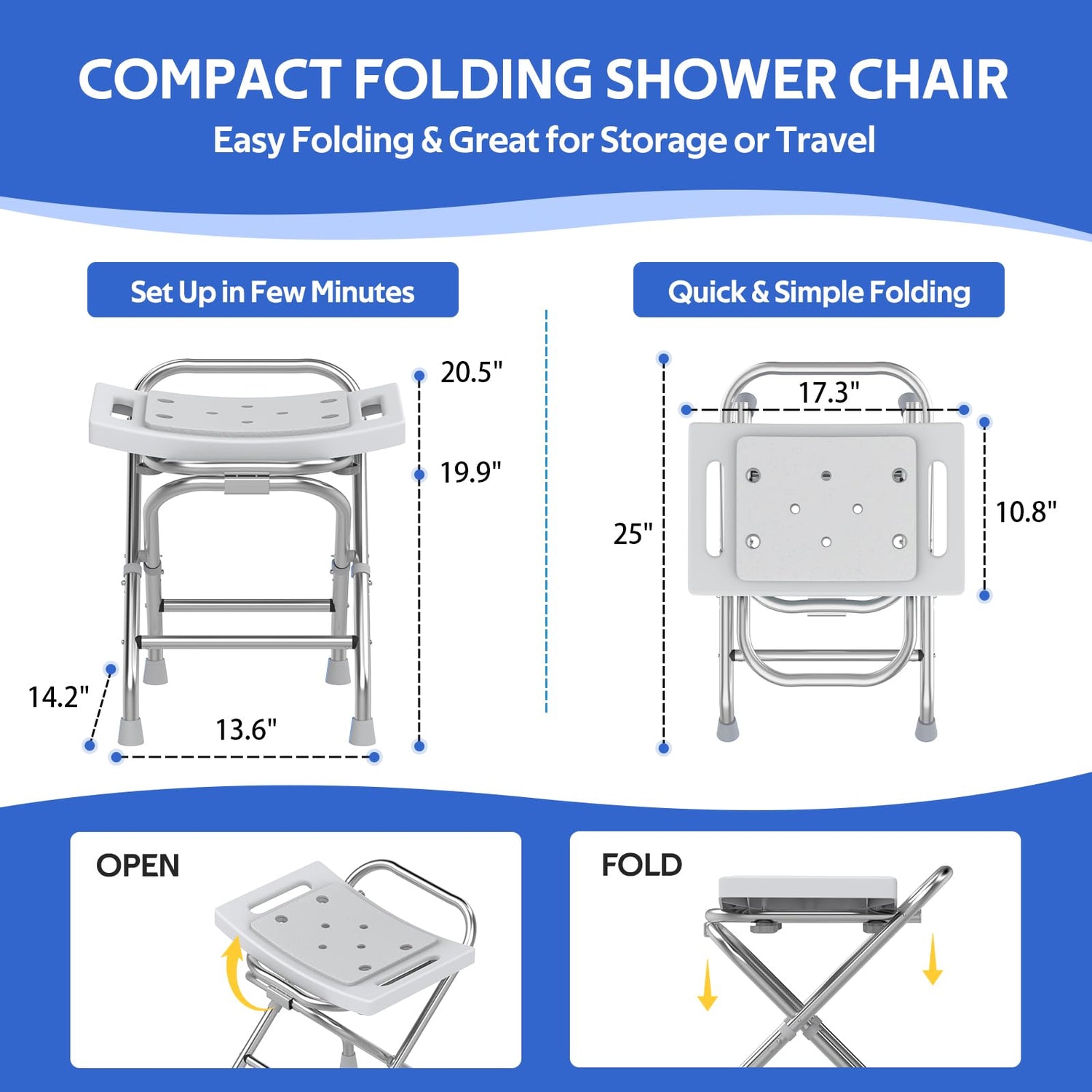 COMPACT FOLDING SHOWER CHAIR
Easy Folding & Great for Storage or Travel

Set Up in Few Minutes

20.5"
19.9"
14.2"
13.6"

Quick & Simple Folding

17.3"
25"
10.8"

OPEN

FOLD