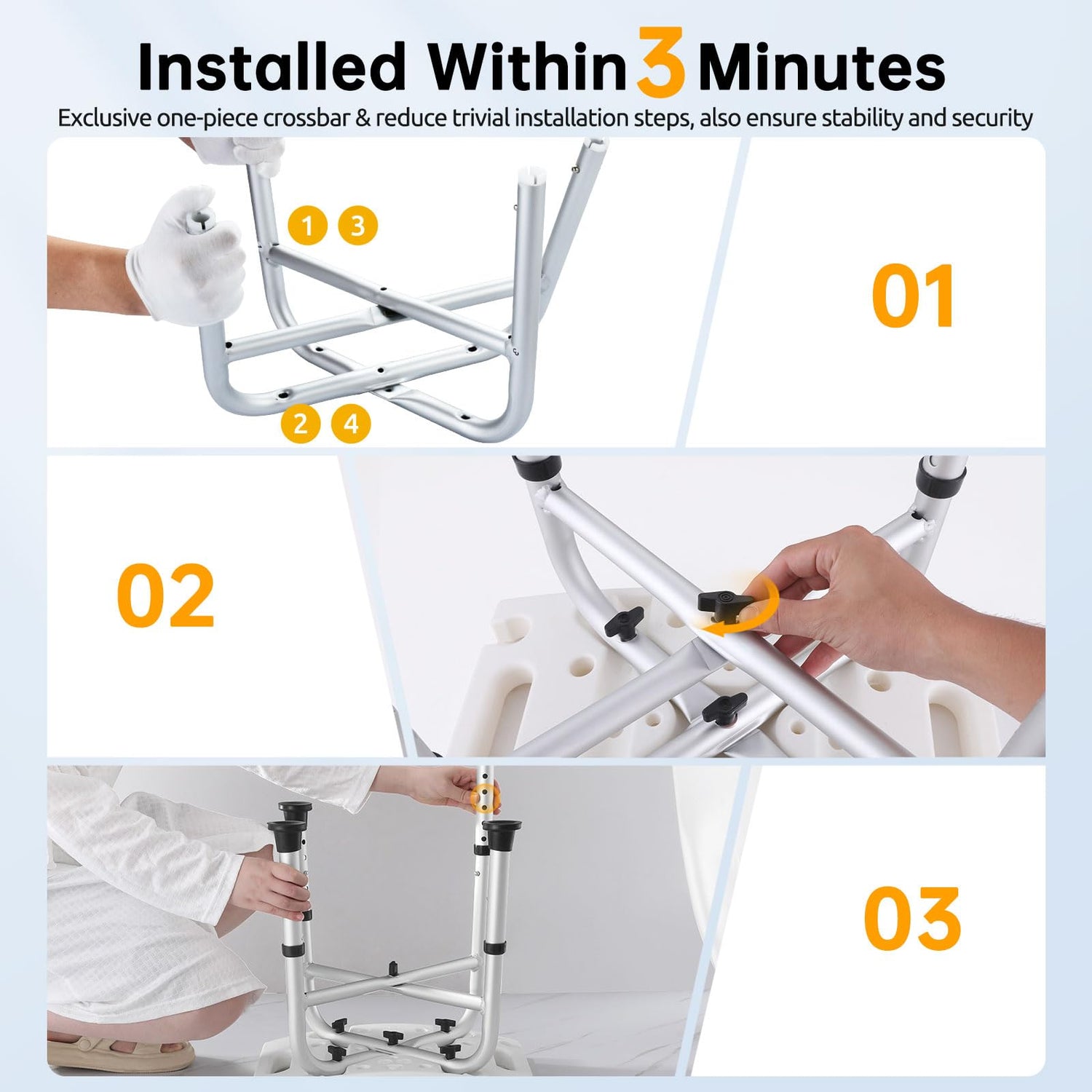 Installed Within 3 Minutes

Exclusive one-piece crossbar & reduce trivial installation steps, also ensure stability and security

1 3

2 4

01

02

03