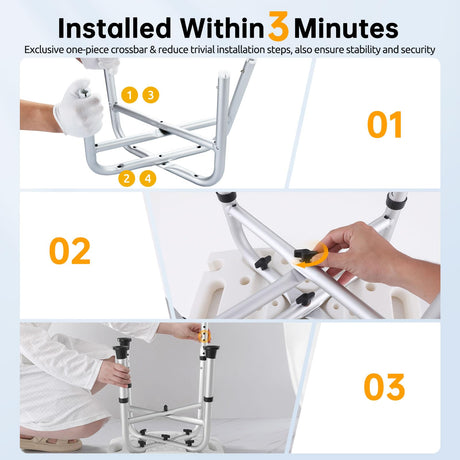 Installed Within 3 Minutes
Exclusive one-piece crossbar & reduce trivial installation steps, also ensure stability and security

1 3

2 4

01

02

03