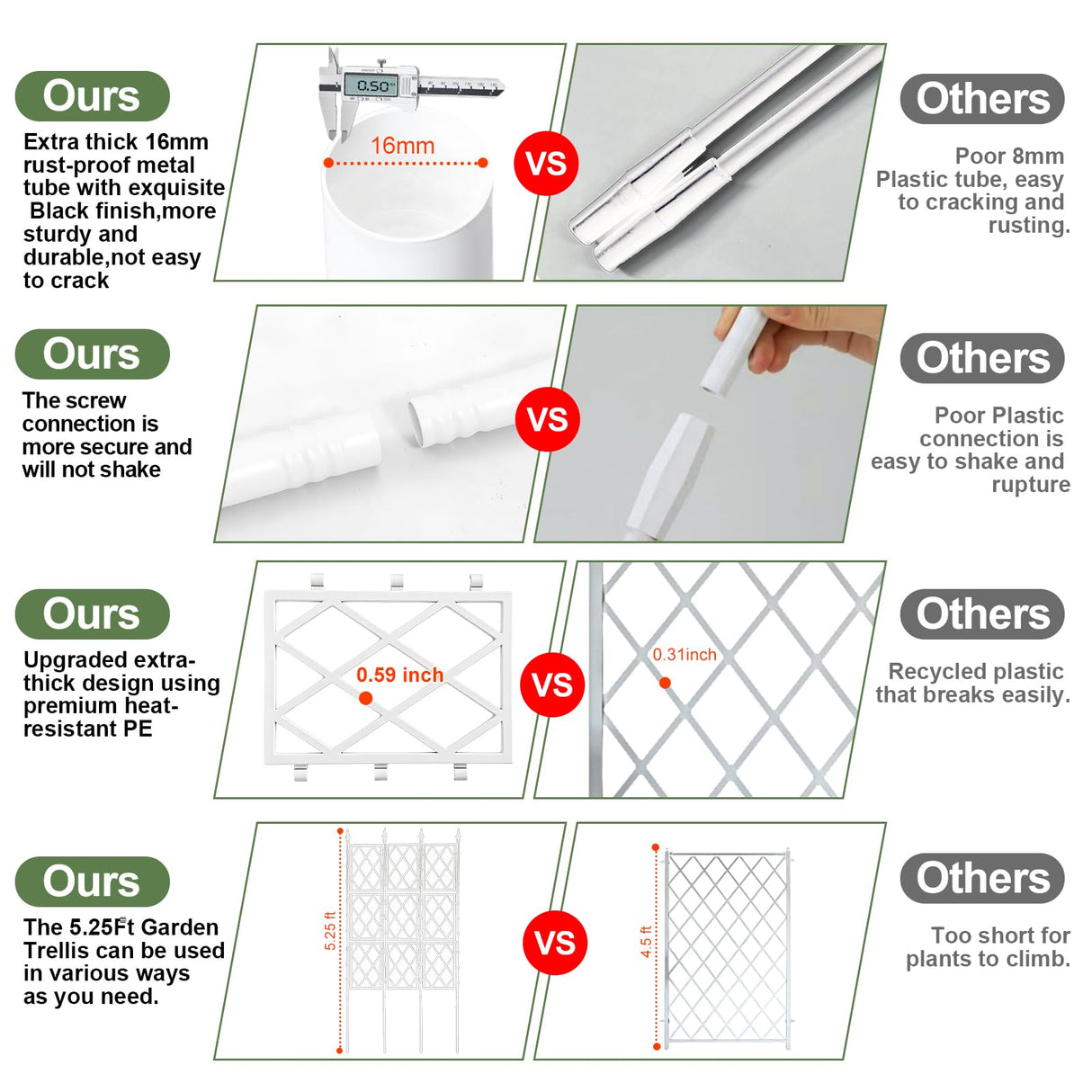 Ours

Extra thick 16mm rust-proof metal tube with exquisite Black finish,more sturdy and durable,not easy to crack

0.50

16mm

VS

Others

Poor 8mm Plastic tube, easy to cracking and rusting.

Ours

The screw connection is more secure and will not shake

VS

Others

Poor Plastic connection is easy to shake and rupture

Ours

Upgraded extra-thick design using premium heat-resistant PE

0.59 inch

VS

0.31inch

Others

Recycled plastic that breaks easily.

Ours

The 5.25Ft Garden Trellis can be used in various ways as you need.

5.25 ft

VS

4.5 ft

Others

Too short for plants to climb.