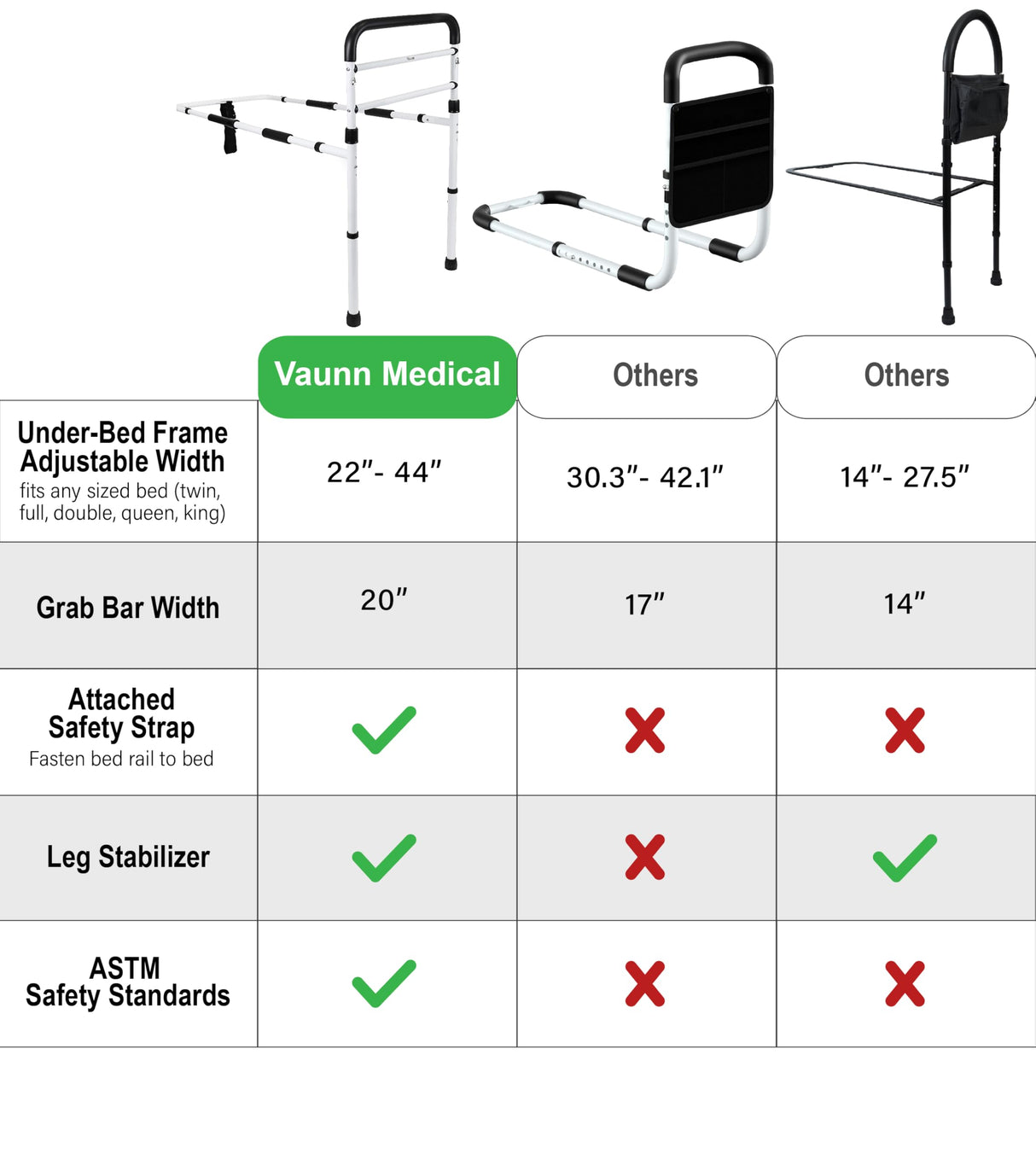 | | Vaunn Medical | Others | Others |
|---|---|---|---|
| Under-Bed Frame Adjustable Width fits any sized bed (twin, full, double, queen, king) | 22"- 44" | 30.3"- 42.1" | 14"- 27.5" |
| Grab Bar Width | 20" | 17" | 14" |
| Attached Safety Strap Fasten bed rail to bed | ✓ | ✗ | ✗ |
| Leg Stabilizer | ✓ | ✗ | ✓ |
| ASTM Safety Standards | ✓ | ✗ | ✗ |