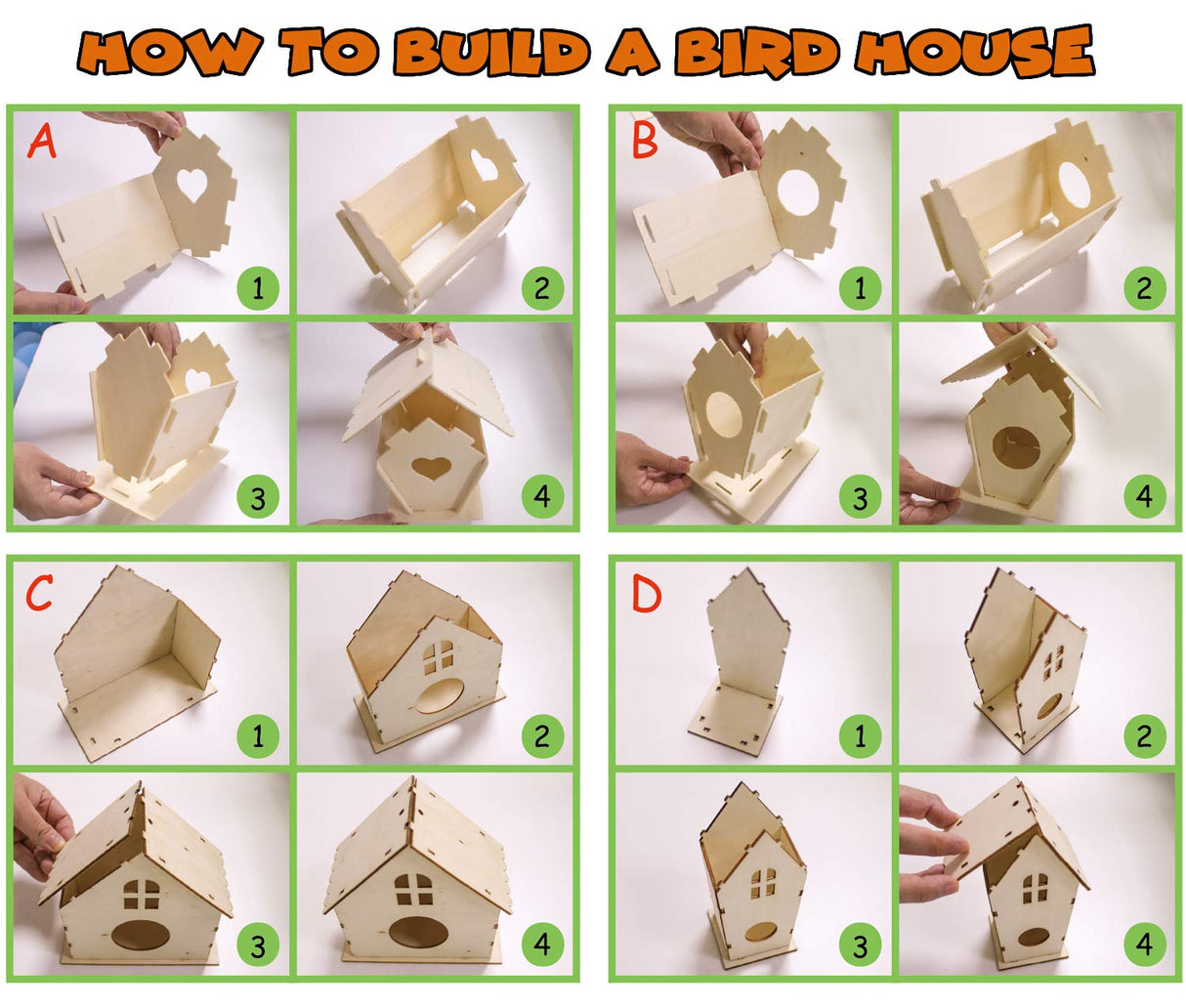 HOW TO BUILD A BIRD HOUSE

A

1

2

3

4

B

1

2

3

4

C

1

2

3

4

D

1

2

3

4