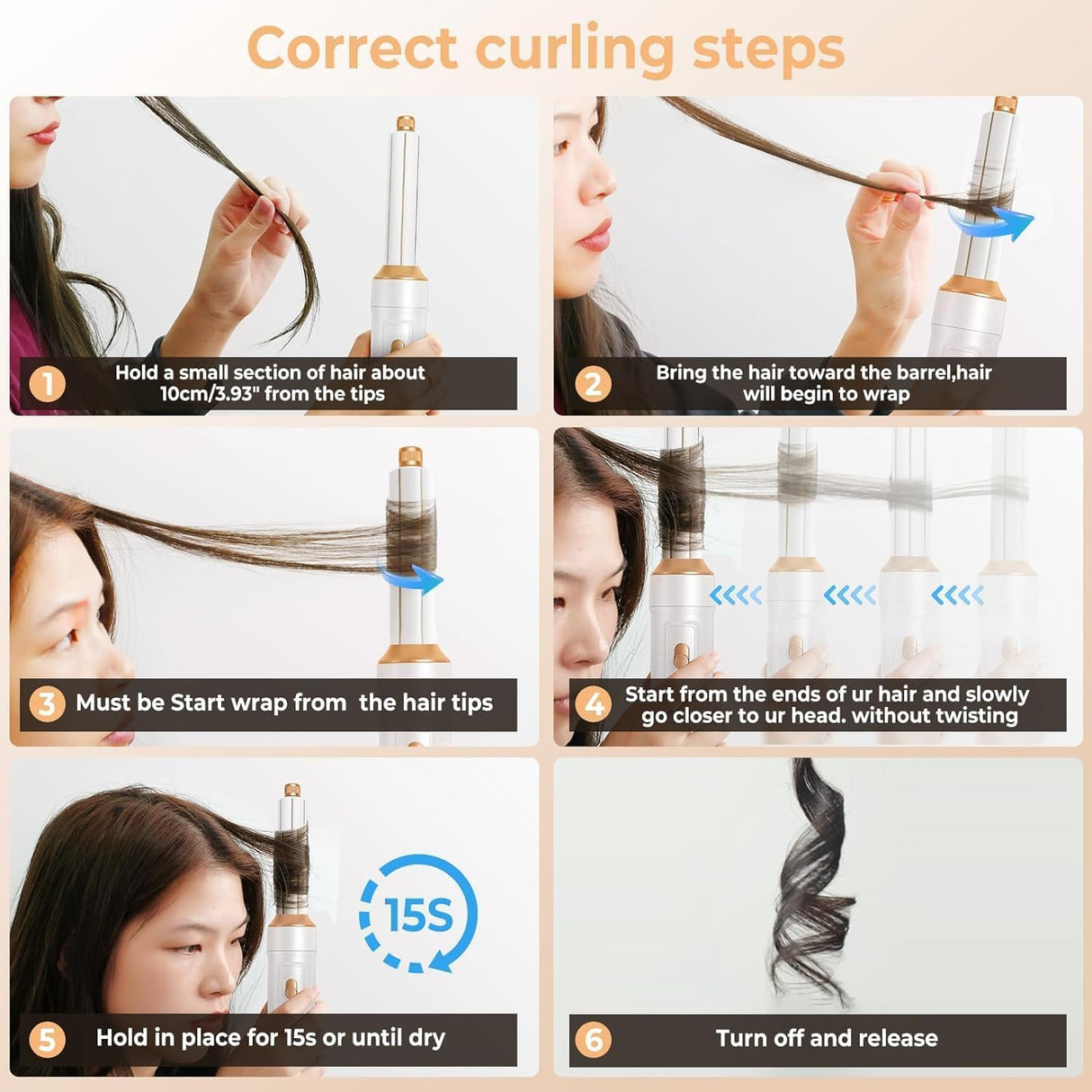 Correct curling steps

1 Hold a small section of hair about 10cm/3.93" from the tips

2 Bring the hair toward the barrel,hair will begin to wrap

3 Must be Start wrap from the hair tips

4 Start from the ends of ur hair and slowly go closer to ur head. without twisting

15S

5 Hold in place for 15s or until dry

6 Turn off and release