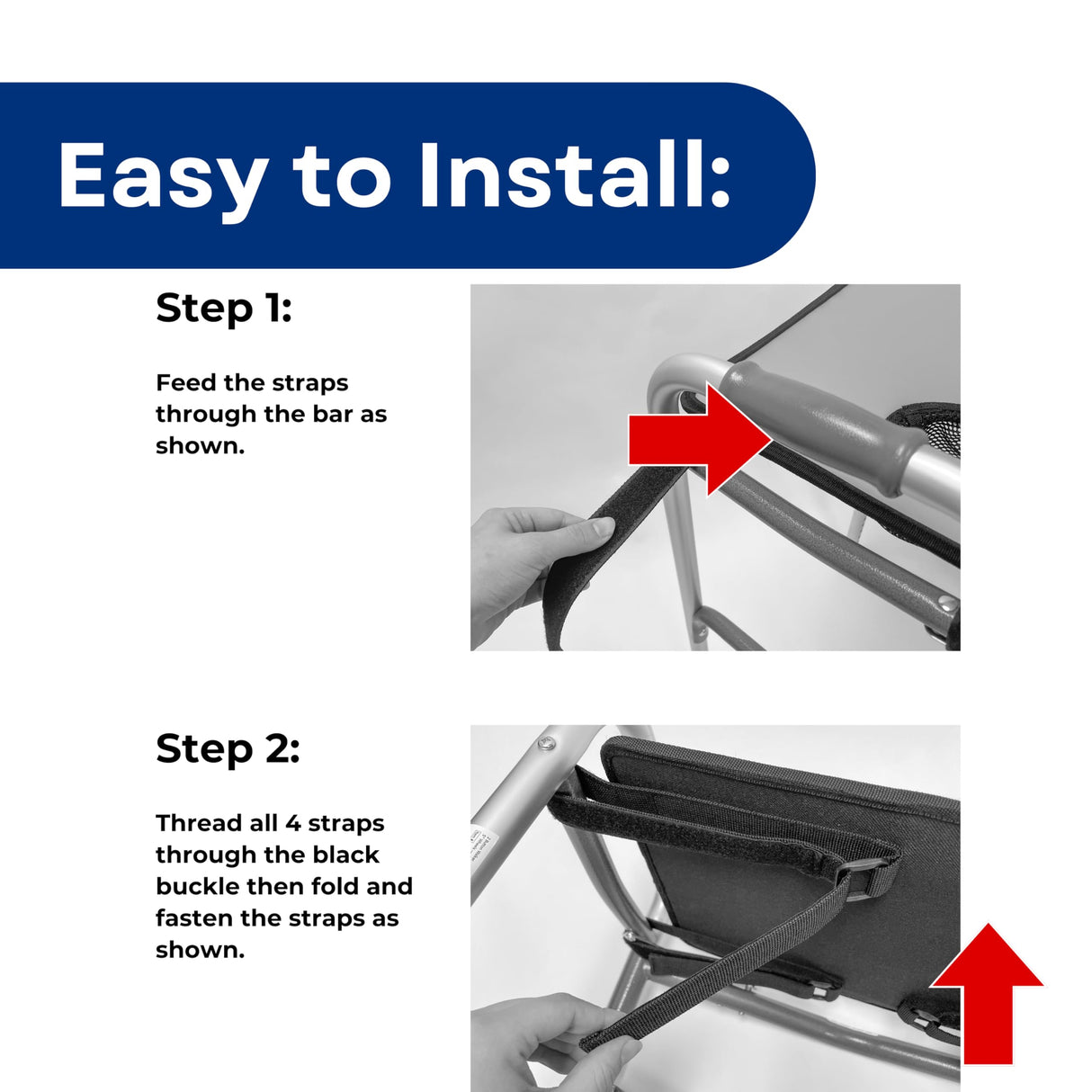 Easy to Install:

Step 1:

Feed the straps through the bar as shown.

Step 2:

Thread all 4 straps through the black buckle then fold and fasten the straps as shown.