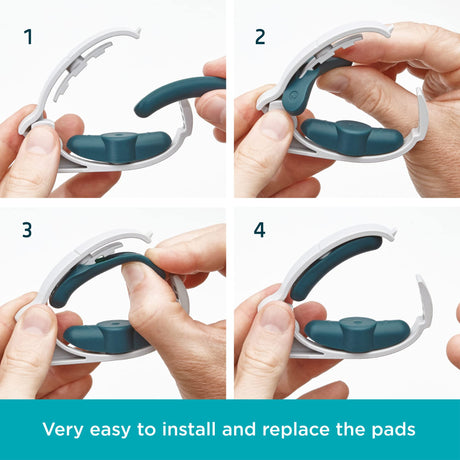 1

2

3

4

Very easy to install and replace the pads