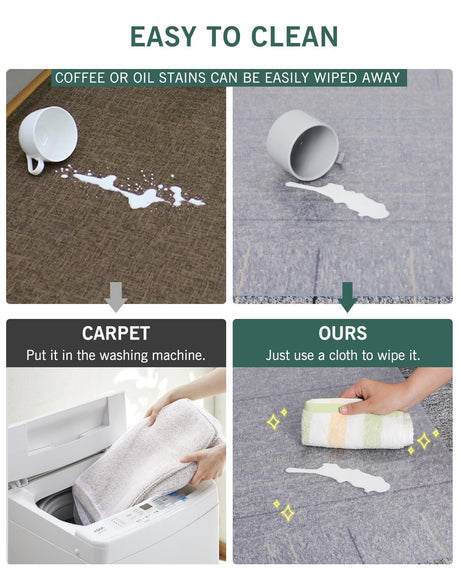 EASY TO CLEAN

COFFEE OR OIL STAINS CAN BE EASILY WIPED AWAY

CARPET
Put it in the washing machine.

OURS
Just use a cloth to wipe it.