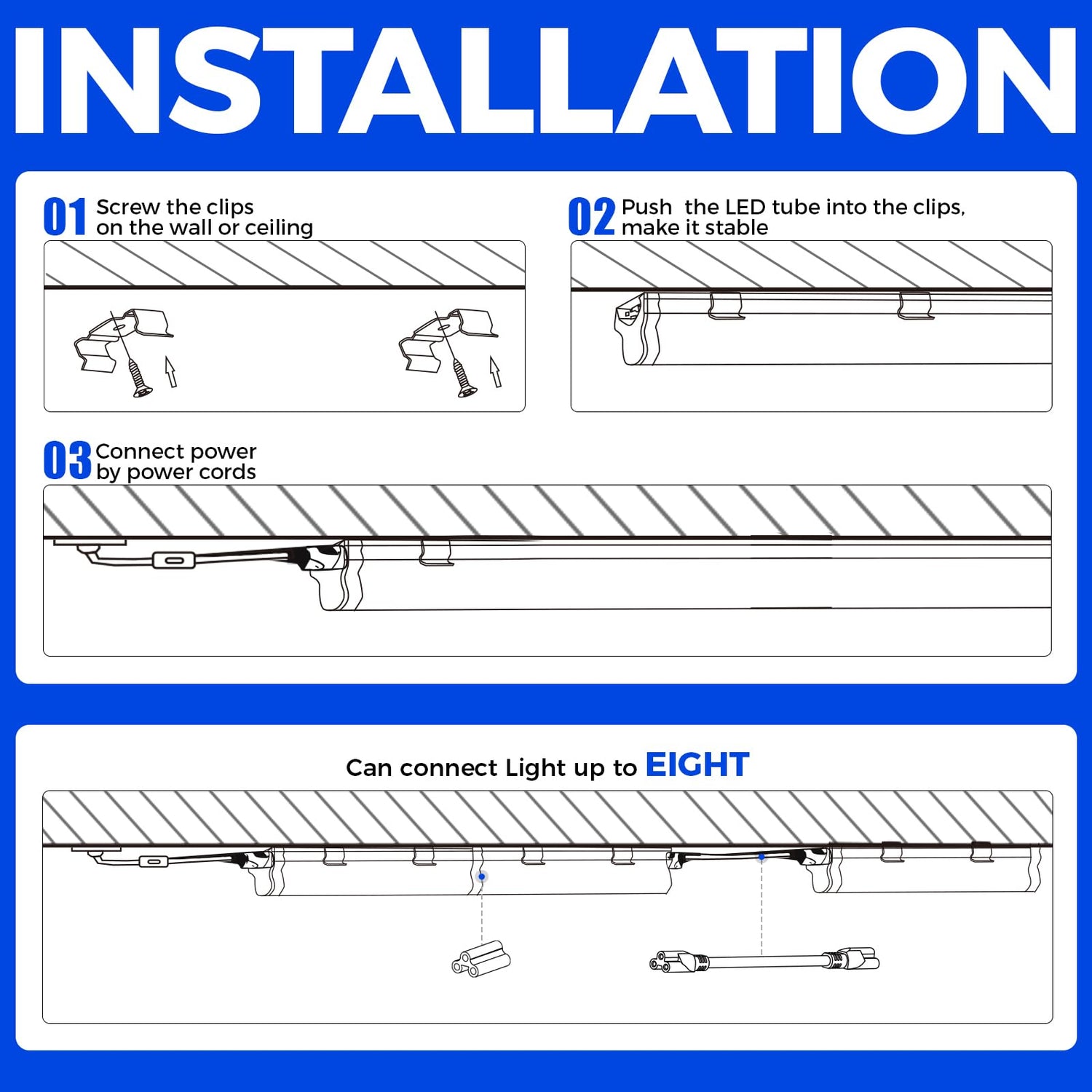 INSTALLATION

01 Screw the clips on the wall or ceiling

02 Push the LED tube into the clips, make it stable

03 Connect power by power cords

Can connect Light up to EIGHT