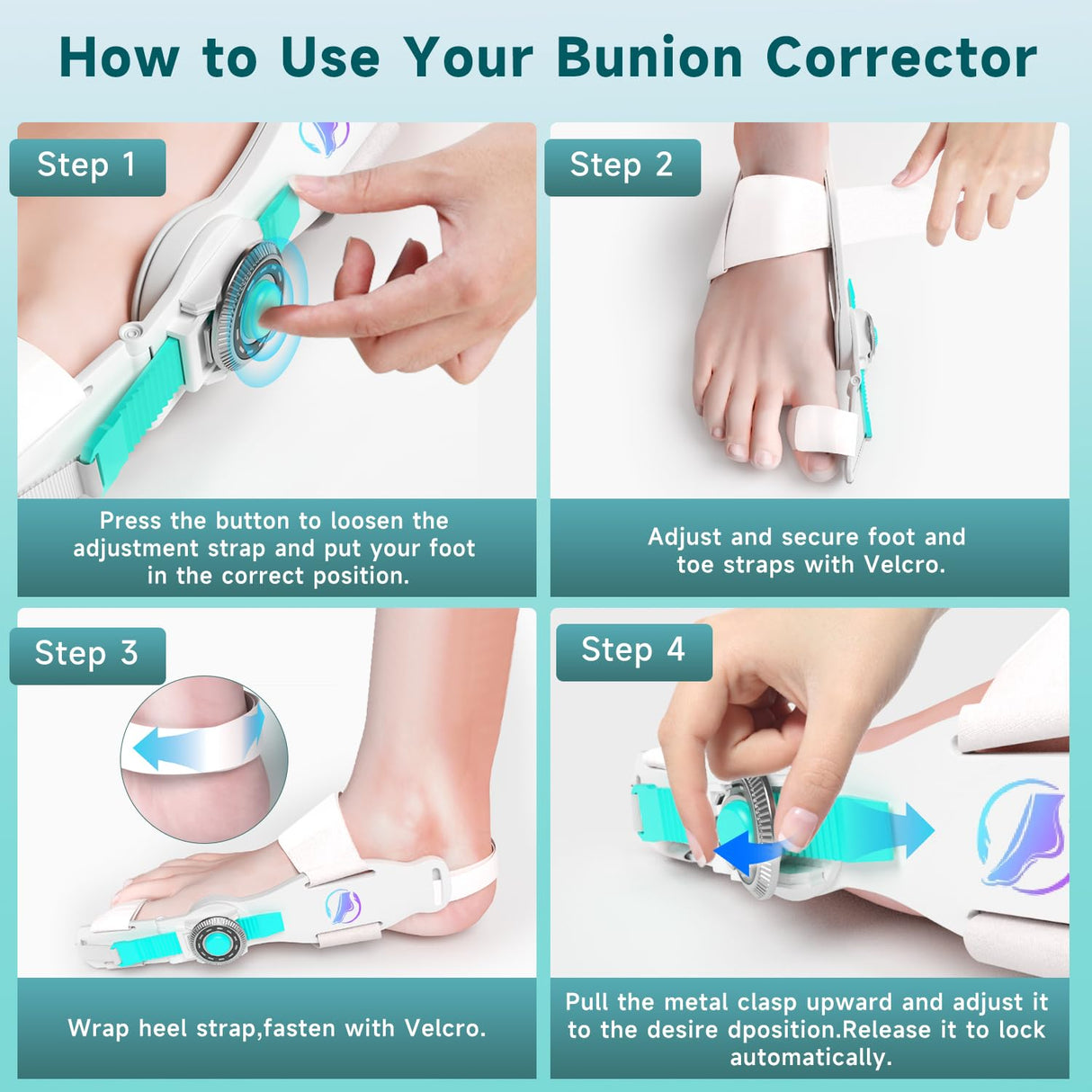 How to Use Your Bunion Corrector

Step 1

Press the button to loosen the adjustment strap and put your foot in the correct position.

Step 2

Adjust and secure foot and toe straps with Velcro.

Step 3

Wrap heel strap,fasten with Velcro.

Step 4

Pull the metal clasp upward and adjust it to the desire dposition.Release it to lock automatically.