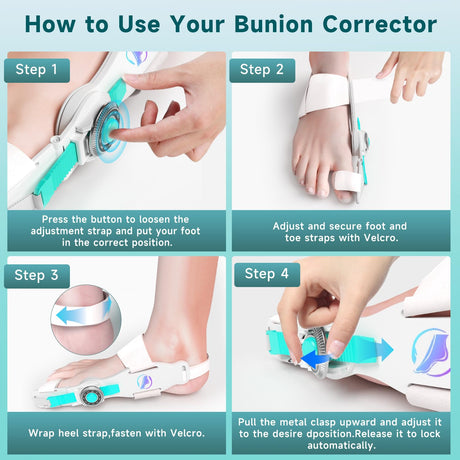 How to Use Your Bunion Corrector

Step 1

Press the button to loosen the adjustment strap and put your foot in the correct position.

Step 2

Adjust and secure foot and toe straps with Velcro.

Step 3

Wrap heel strap,fasten with Velcro.

Step 4

Pull the metal clasp upward and adjust it to the desire dposition.Release it to lock automatically.