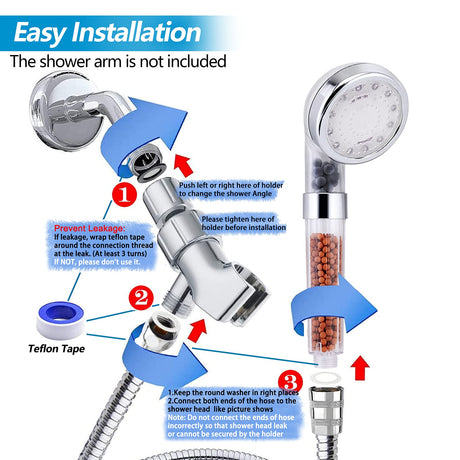 Easy Installation
The shower arm is not included

1

Push left or right here of holder to change the shower Angle

Please tighten here of holder before installation

Prevent Leakage:
If leakage, wrap teflon tape around the connection thread at the leak. (At least 3 turns)
If NOT, please don't use it.

2

Teflon Tape

3

1.Keep the round washer in right places
2.Connect both ends of the hose to the shower head like picture shows
Note: Do not connect the ends of hose incorrectly so that shower head leak or cannot be secured by the holder