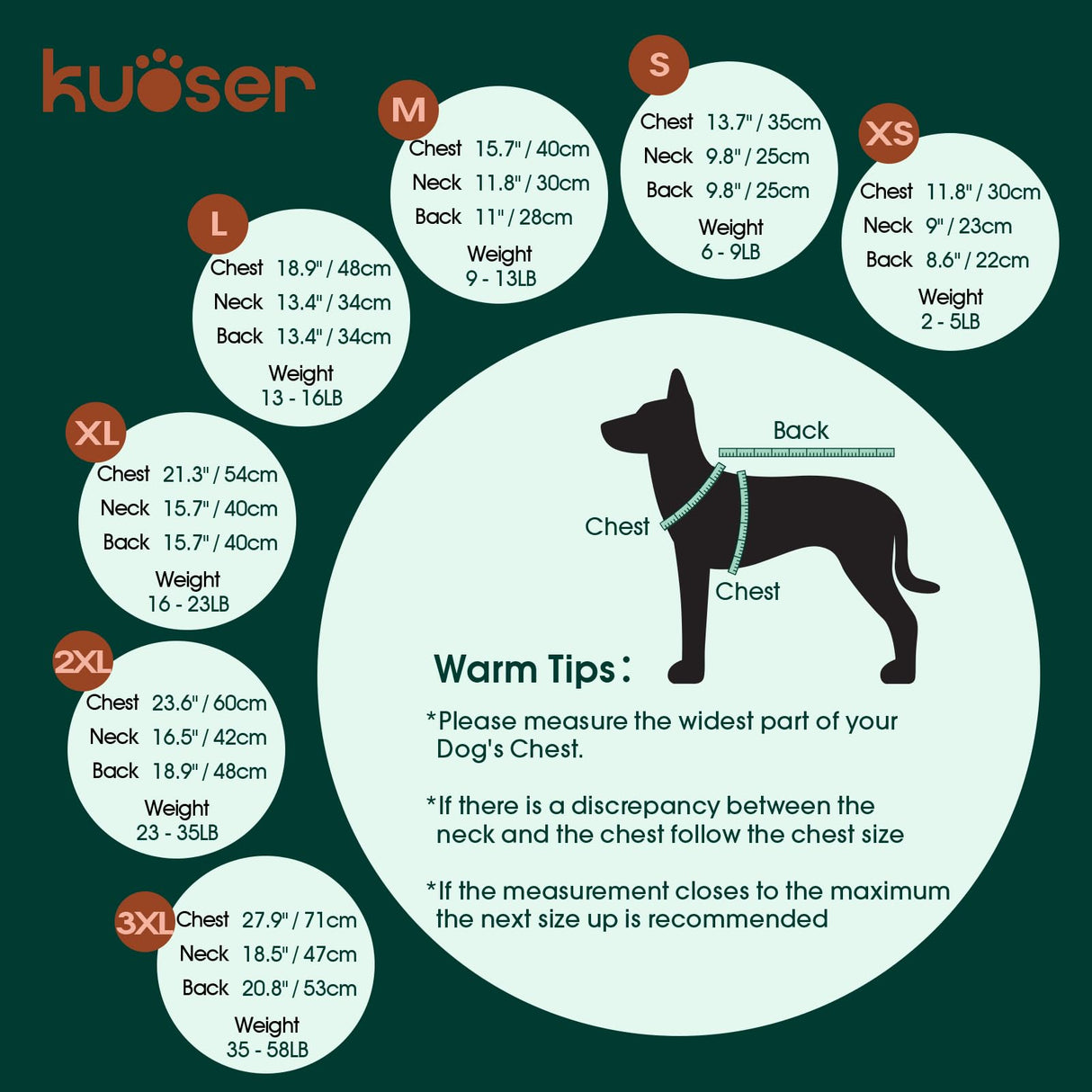 kuoser

M
Chest 15.7" / 40cm
Neck 11.8" / 30cm
Back 11" / 28cm
Weight
9 - 13LB

S
Chest 13.7" / 35cm
Neck 9.8" / 25cm
Back 9.8" / 25cm
Weight
6 - 9LB

XS
Chest 11.8" / 30cm
Neck 9" / 23cm
Back 8.6" / 22cm
Weight
2 - 5LB

L
Chest 18.9" / 48cm
Neck 13.4" / 34cm
Back 13.4" / 34cm
Weight
13 - 16LB

XL
Chest 21.3" / 54cm
Neck 15.7" / 40cm
Back 15.7" / 40cm
Weight
16 - 23LB

2XL
Chest 23.6" / 60cm
Neck 16.5" / 42cm
Back 18.9" / 48cm
Weight
23 - 35LB

3XL
Chest 27.9" / 71cm
Neck 18.5" / 47cm
Back 20.8" / 53cm
Weight
35 - 58LB

Back
Chest
Chest

Warm Tips:
*Please measure the widest part of your Dog's Chest.

*If there is a discrepancy between the neck and the chest follow the chest size

*If the measurement closes to the maximum the next size up is recommended