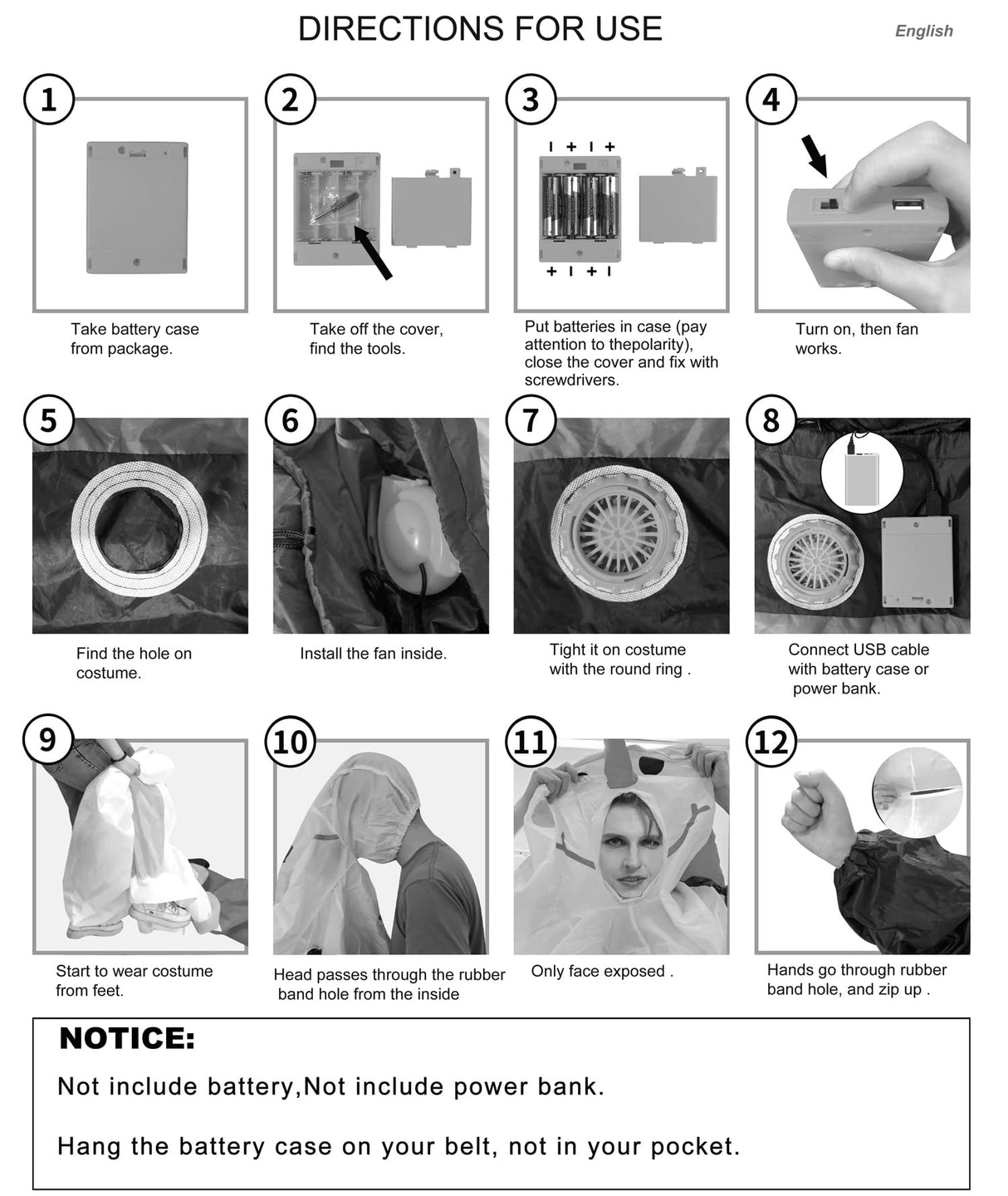 DIRECTIONS FOR USE

English

1

Take battery case from package.

2

Take off the cover, find the tools.

3

I + I +

+ I + I

Put batteries in case (pay attention to thepolarity), close the cover and fix with screwdrivers.

4

Turn on, then fan works.

5

Find the hole on costume.

6

Install the fan inside.

7

Tight it on costume with the round ring .

8

Connect USB cable with battery case or power bank.

9

Start to wear costume from feet.

10

Head passes through the rubber band hole from the inside

11

Only face exposed .

12

Hands go through rubber band hole, and zip up .

NOTICE:

Not include battery,Not include power bank.

Hang the battery case on your belt, not in your pocket.