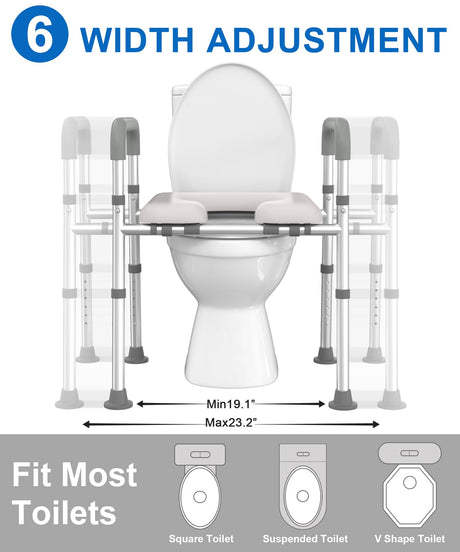 6 WIDTH ADJUSTMENT

Min19.1"

Max23.2"

Fit Most Toilets

Square Toilet

Suspended Toilet

V Shape Toilet