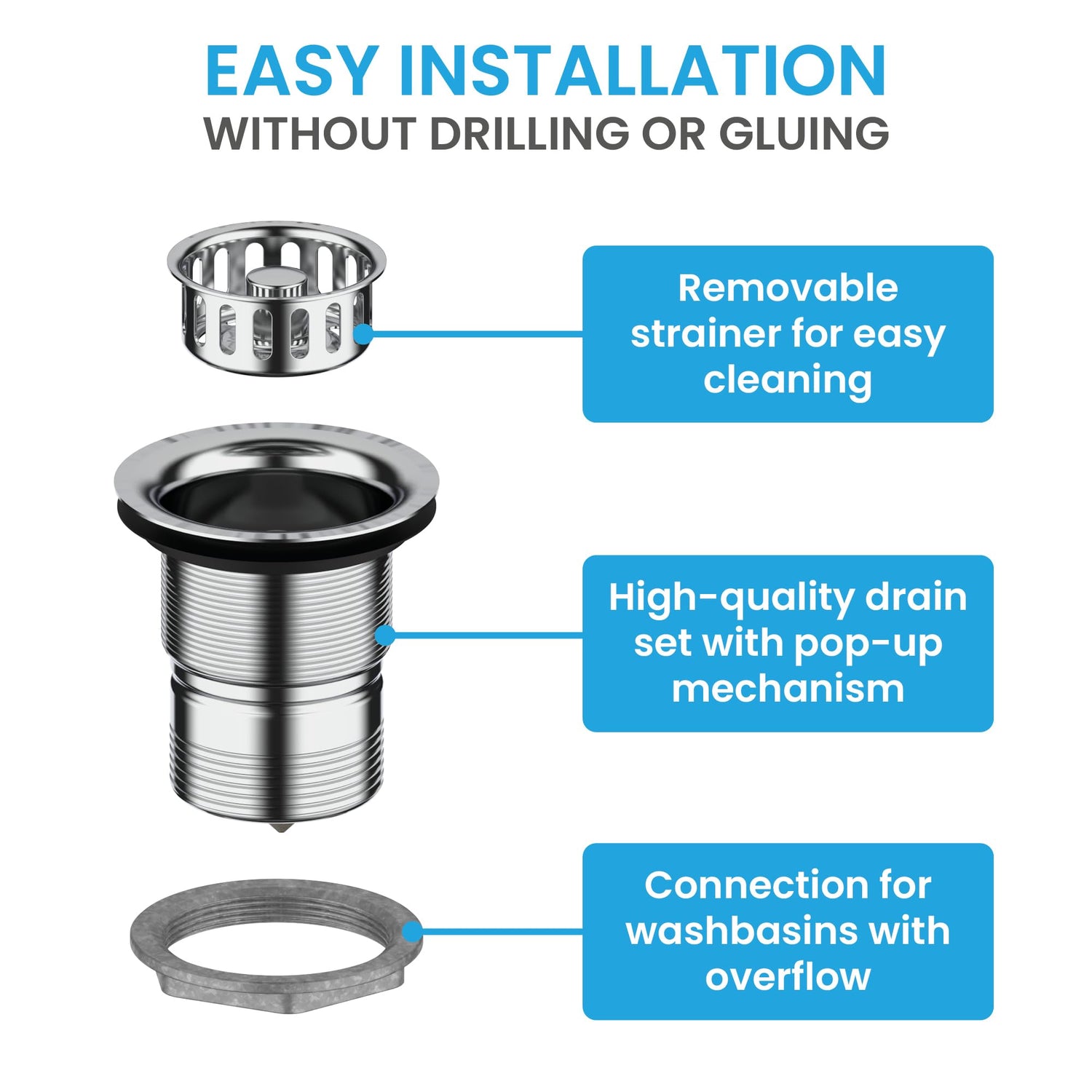 EASY INSTALLATION
WITHOUT DRILLING OR GLUING

Removable strainer for easy cleaning

High-quality drain set with pop-up mechanism

Connection for washbasins with overflow