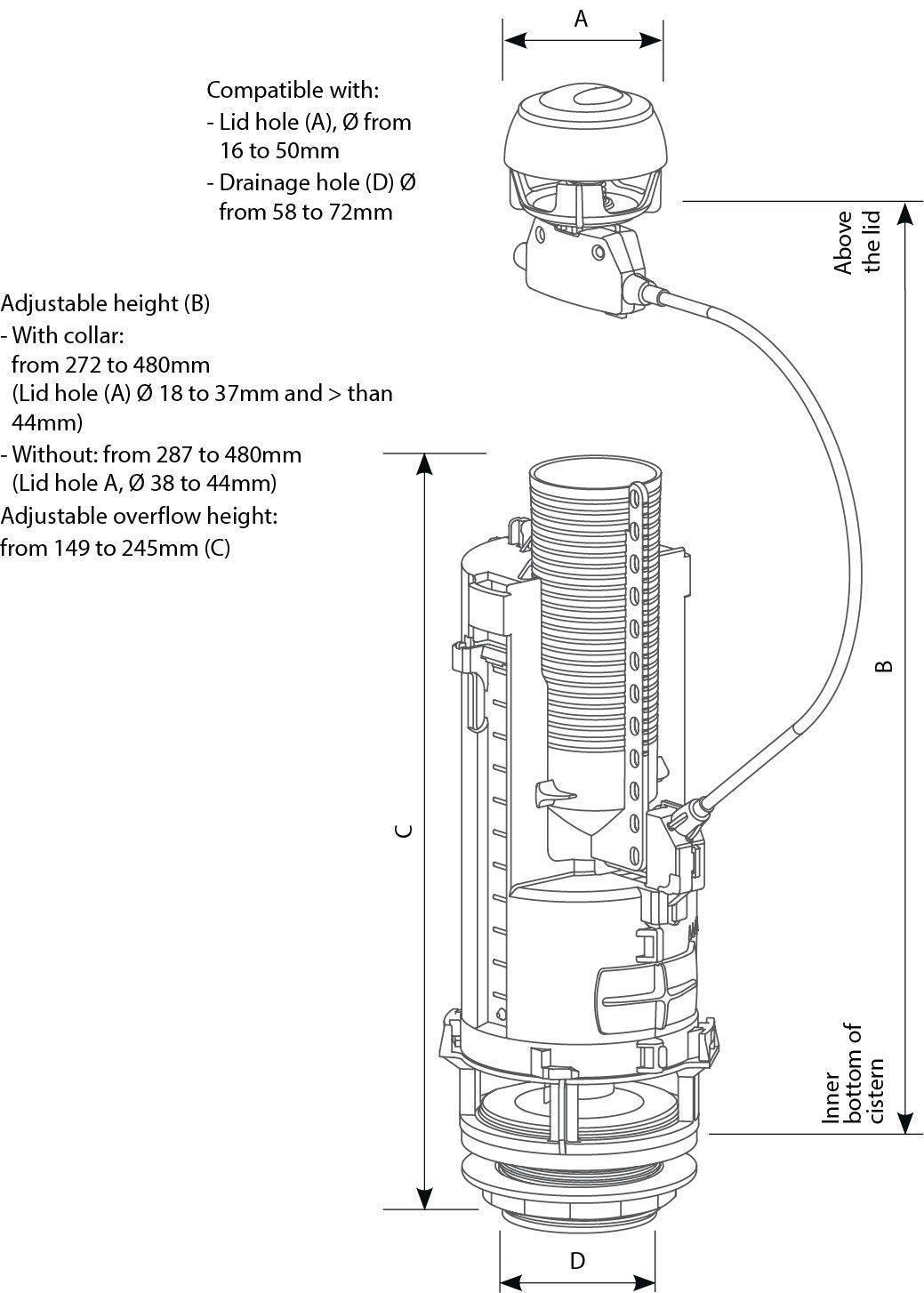 A

Compatible with:
- Lid hole (A), Ø from 16 to 50mm
- Drainage hole (D) Ø from 58 to 72mm

Above the lid

Adjustable height (B)
- With collar: from 272 to 480mm (Lid hole (A) Ø 18 to 37mm and > than 44mm)
- Without: from 287 to 480mm (Lid hole A, Ø 38 to 44mm)
Adjustable overflow height: from 149 to 245mm (C)

B

C

Inner bottom of cistern

D