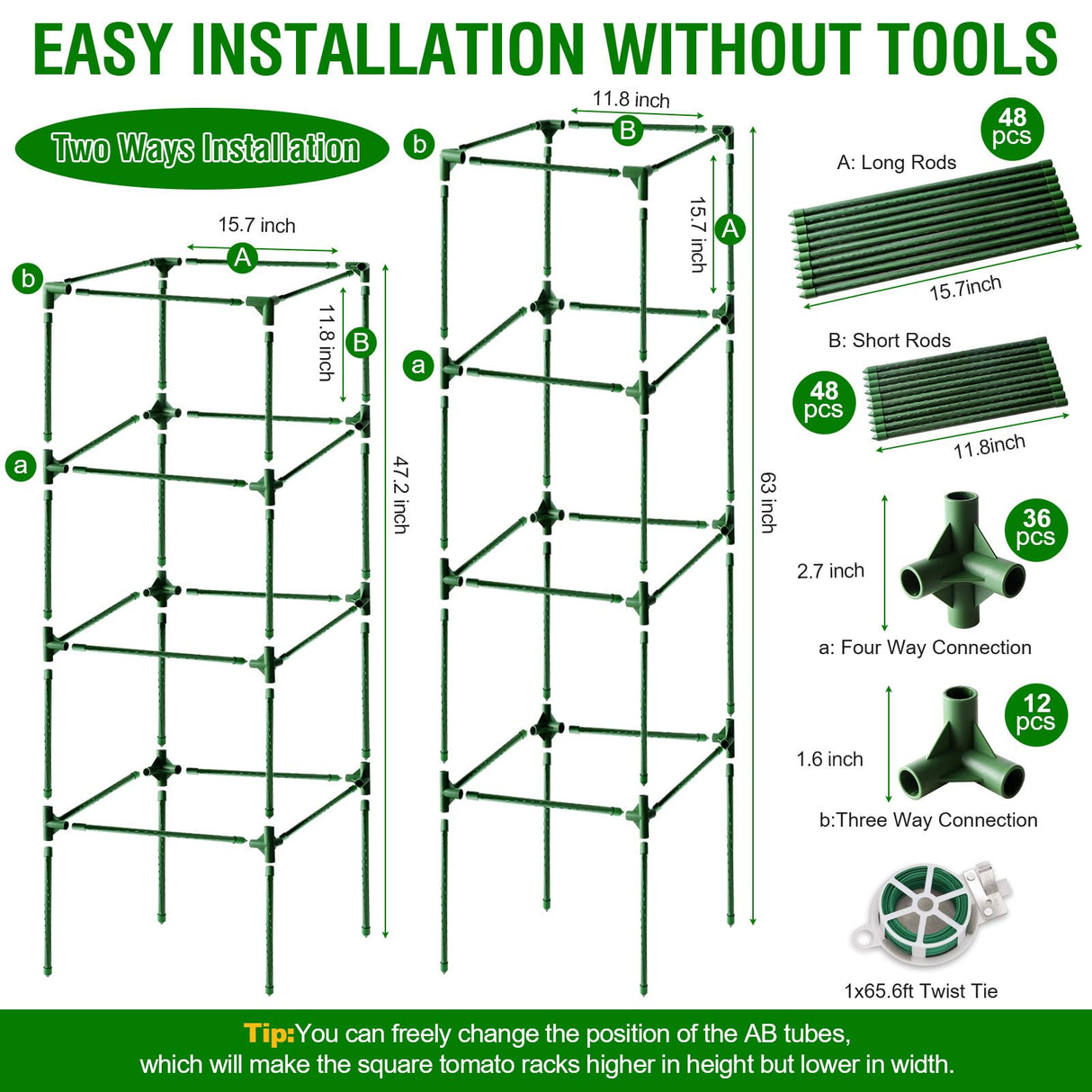 EASY INSTALLATION WITHOUT TOOLS

Two Ways Installation

15.7 inch
A
b
11.8 inch
B
a
47.2 inch

11.8 inch
B
b
15.7 inch
A
a
63 inch

48 pcs
A: Long Rods
15.7inch

B: Short Rods
48 pcs
11.8inch

2.7 inch
36 pcs
a: Four Way Connection

1.6 inch
12 pcs
b:Three Way Connection

1x65.6ft Twist Tie

Tip:You can freely change the position of the AB tubes, which will make the square tomato racks higher in height but lower in width.