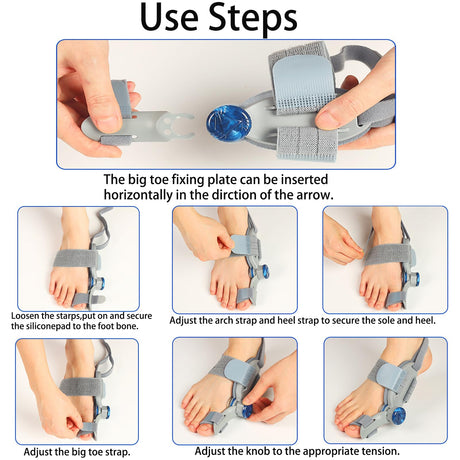 Use Steps

The big toe fixing plate can be inserted horizontally in the dirction of the arrow.

Loosen the starps,put on and secure the siliconepad to the foot bone.

Adjust the arch strap and heel strap to secure the sole and heel.

Adjust the big toe strap.

Adjust the knob to the appropriate tension.