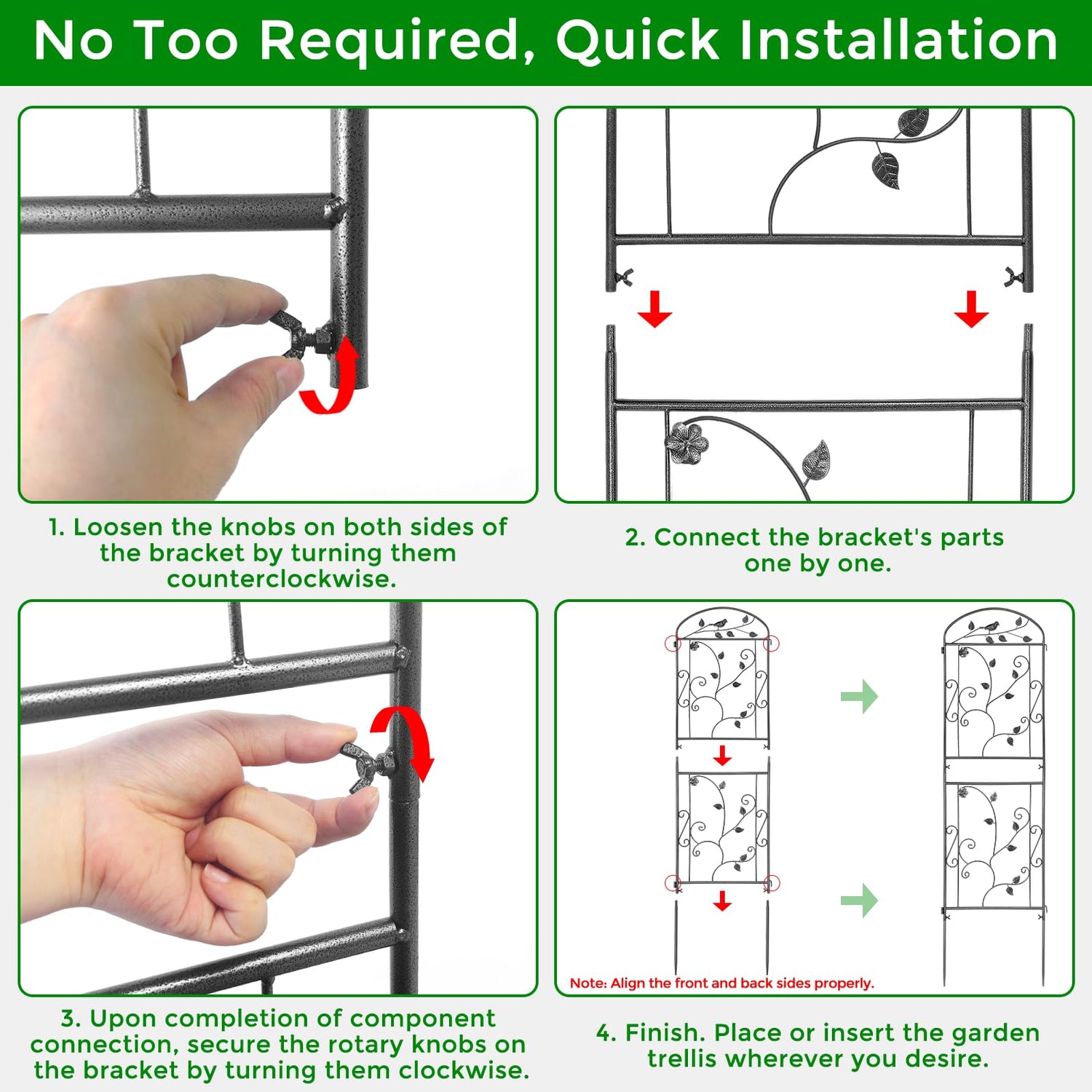 No Too Required, Quick Installation

1. Loosen the knobs on both sides of the bracket by turning them counterclockwise.

2. Connect the bracket's parts one by one.

3. Upon completion of component connection, secure the rotary knobs on the bracket by turning them clockwise.

Note: Align the front and back sides properly.

4. Finish. Place or insert the garden trellis wherever you desire.