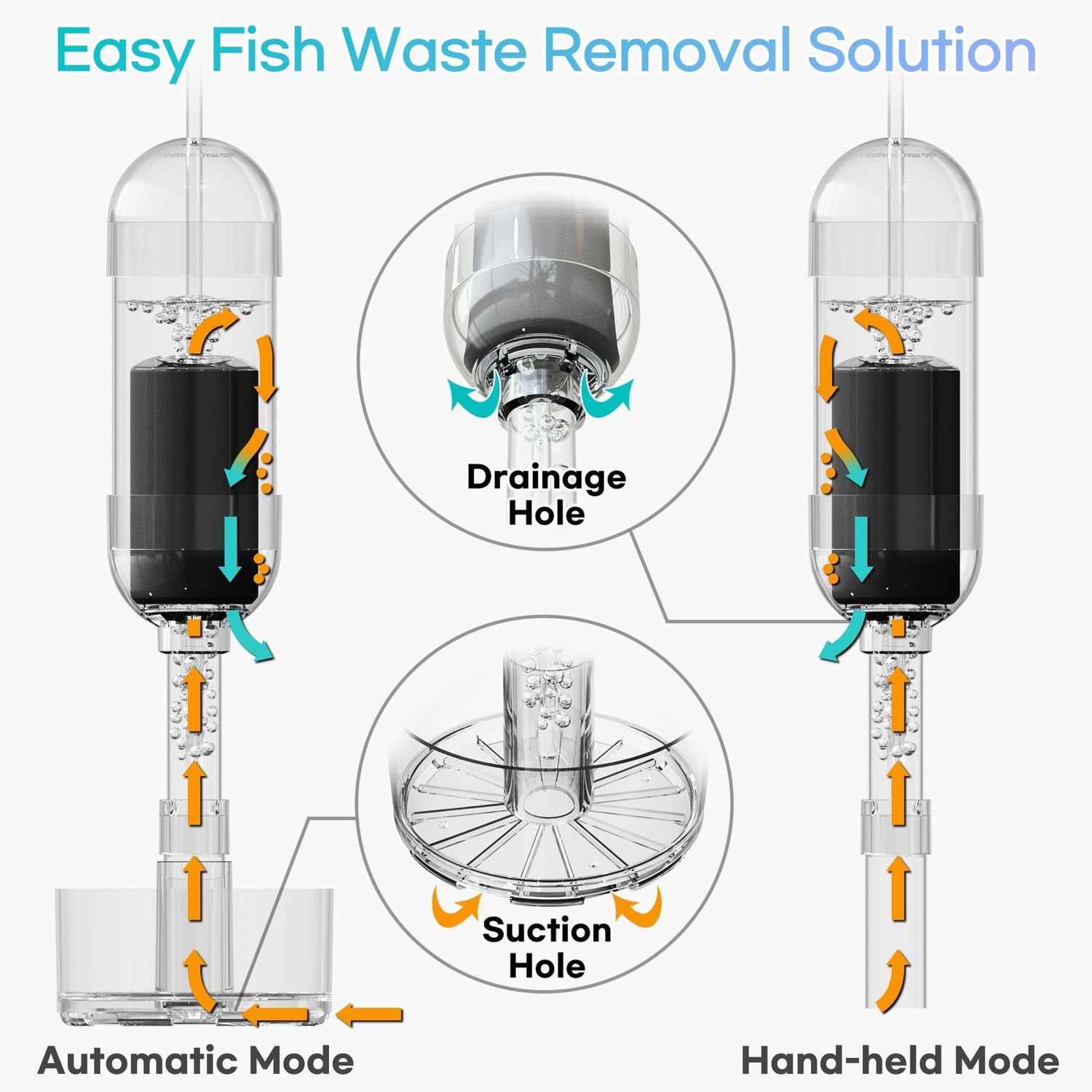 Easy Fish Waste Removal Solution

Drainage Hole

Suction Hole

Automatic Mode

Hand-held Mode