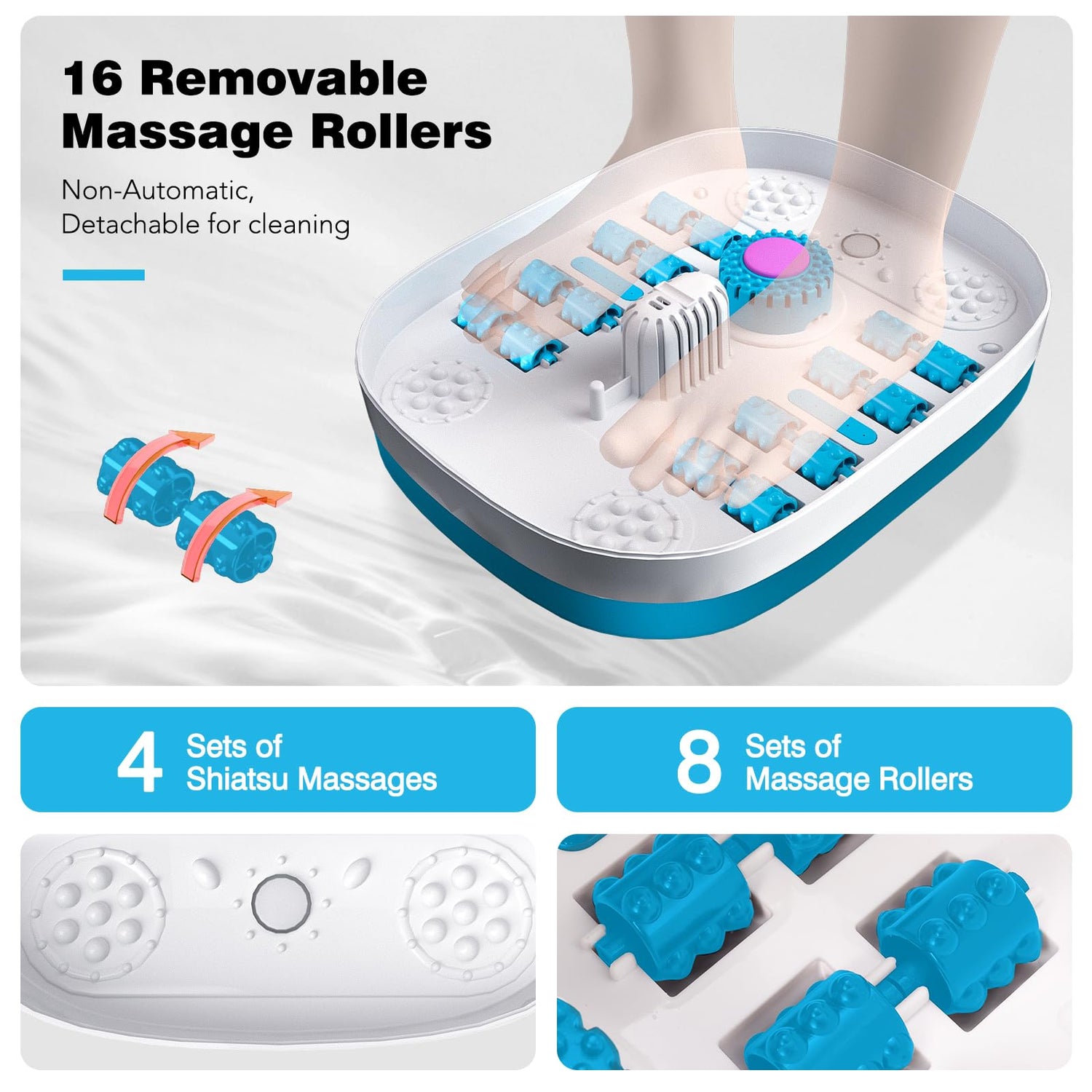 16 Removable Massage Rollers

Non-Automatic,
Detachable for cleaning

4 Sets of Shiatsu Massages

8 Sets of Massage Rollers