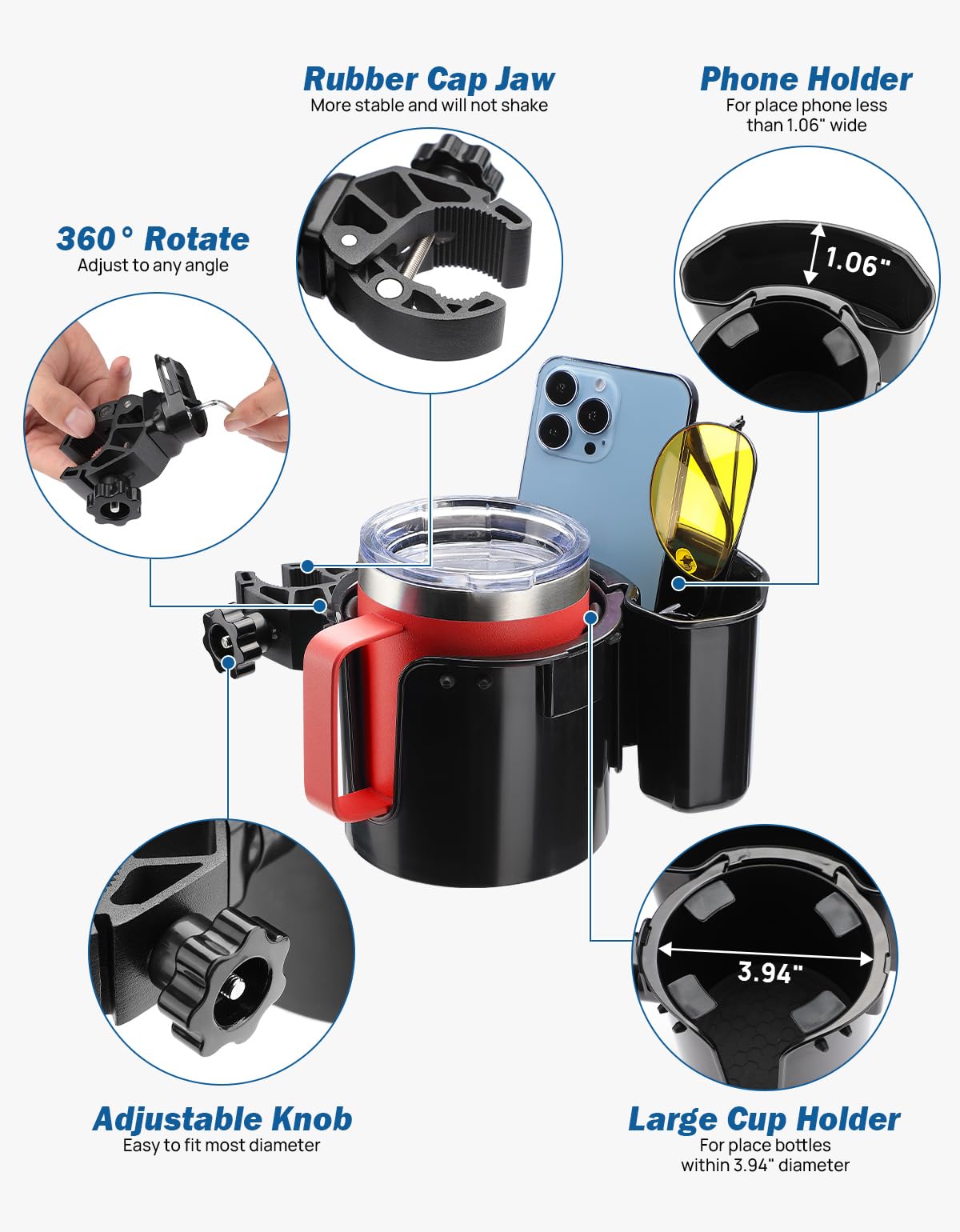 Rubber Cap Jaw
More stable and will not shake

Phone Holder
For place phone less than 1.06" wide

360° Rotate
Adjust to any angle

1.06"

3.94"

Adjustable Knob
Easy to fit most diameter

Large Cup Holder
For place bottles within 3.94" diameter