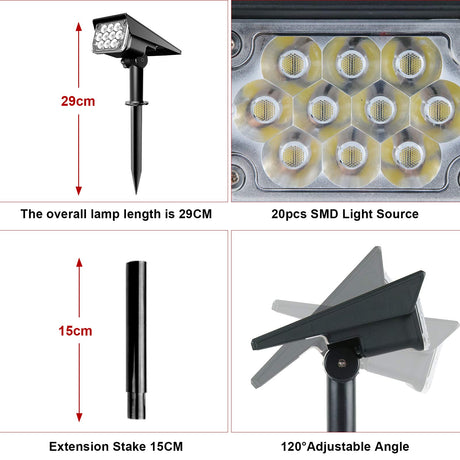 29cm

The overall lamp length is 29CM

20pcs SMD Light Source

15cm

Extension Stake 15CM

120°Adjustable Angle